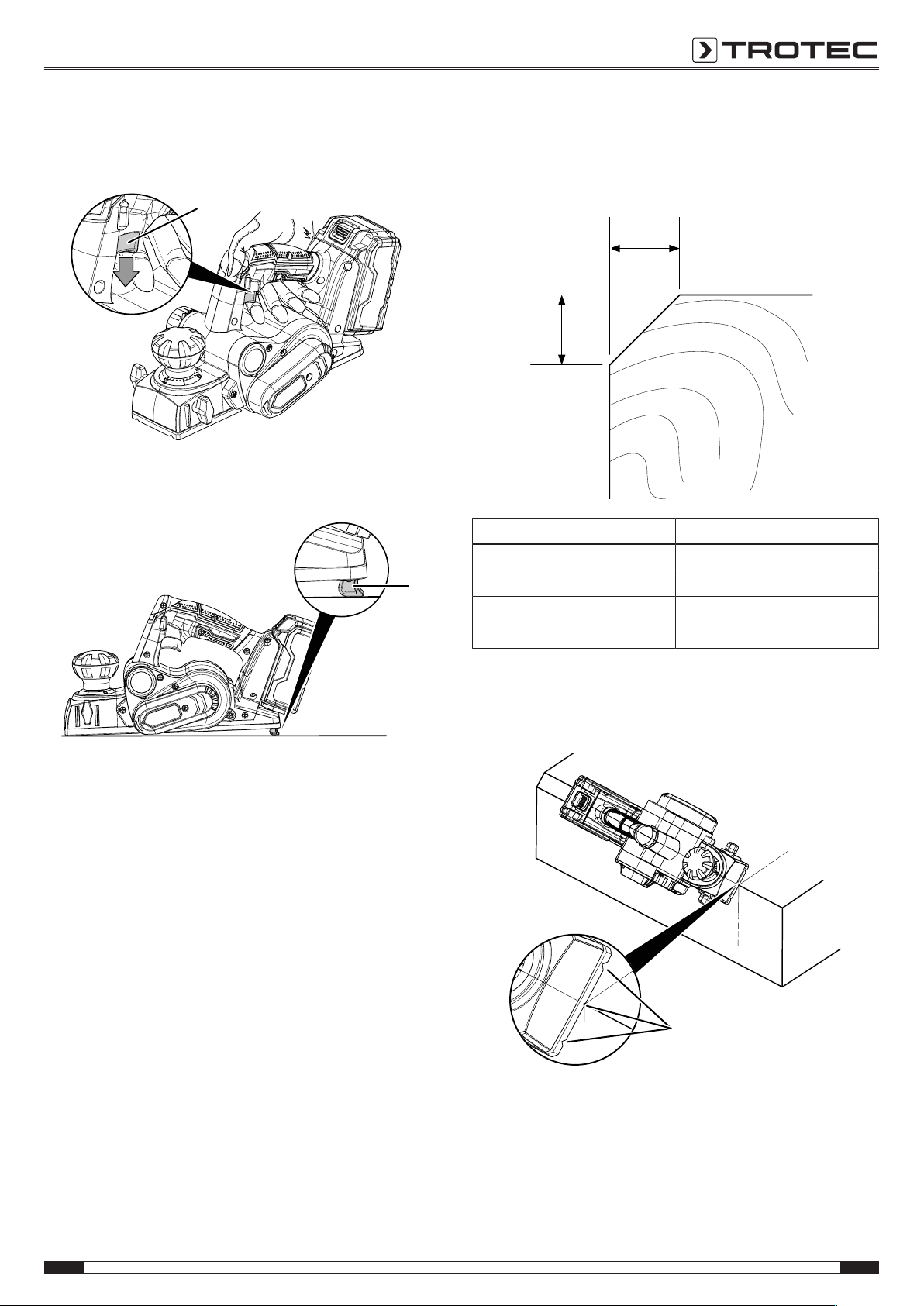 TROTEC