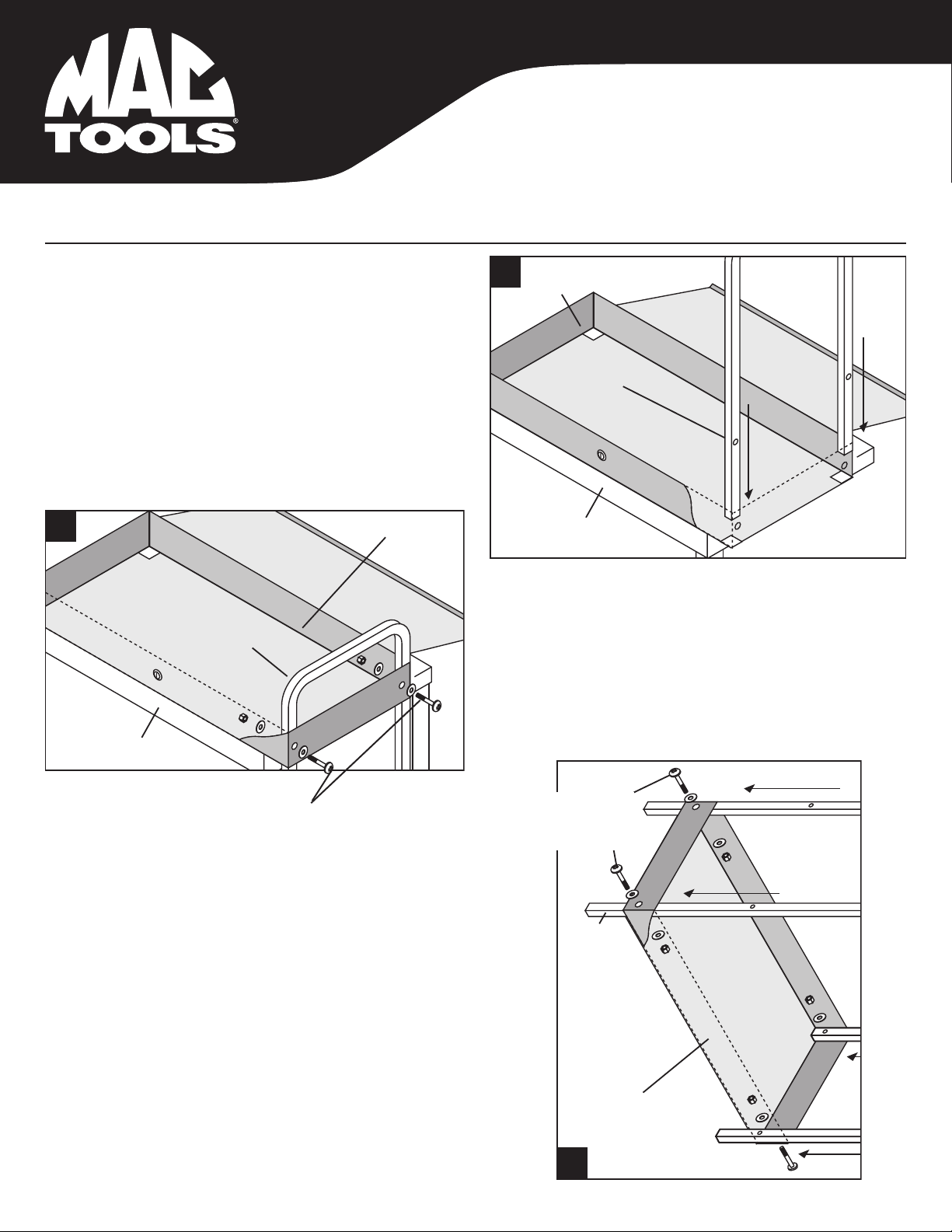 MAC TOOLS®