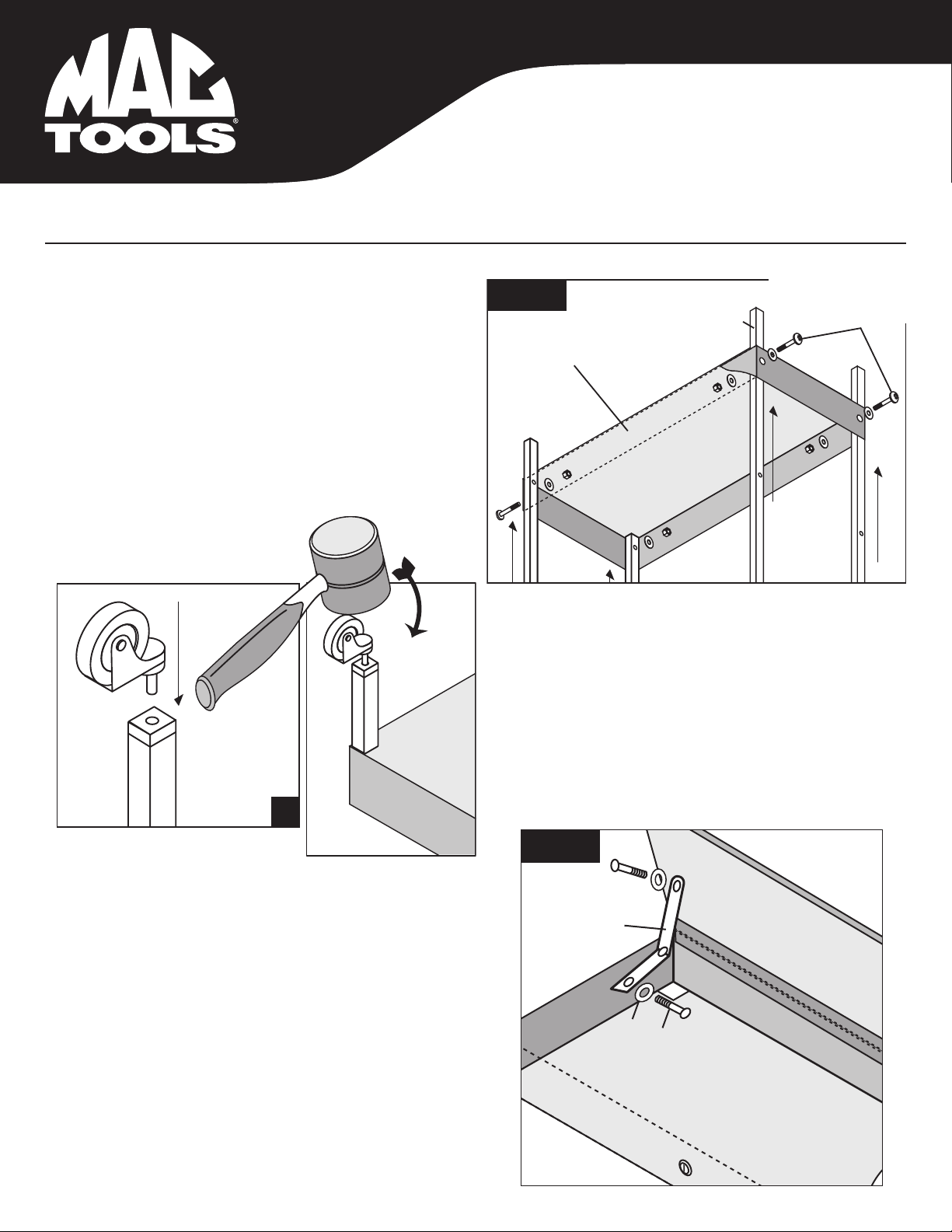 MAC TOOLS®