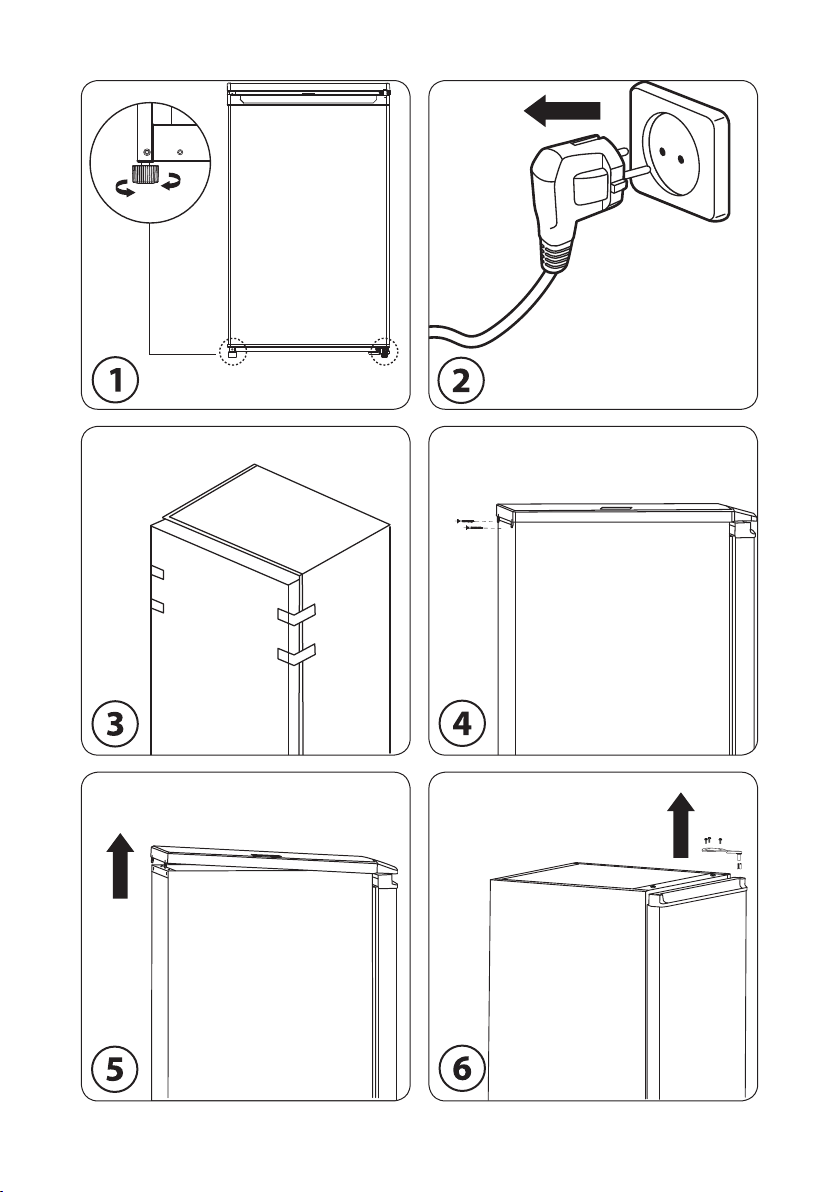 1

2

3

4

5

6