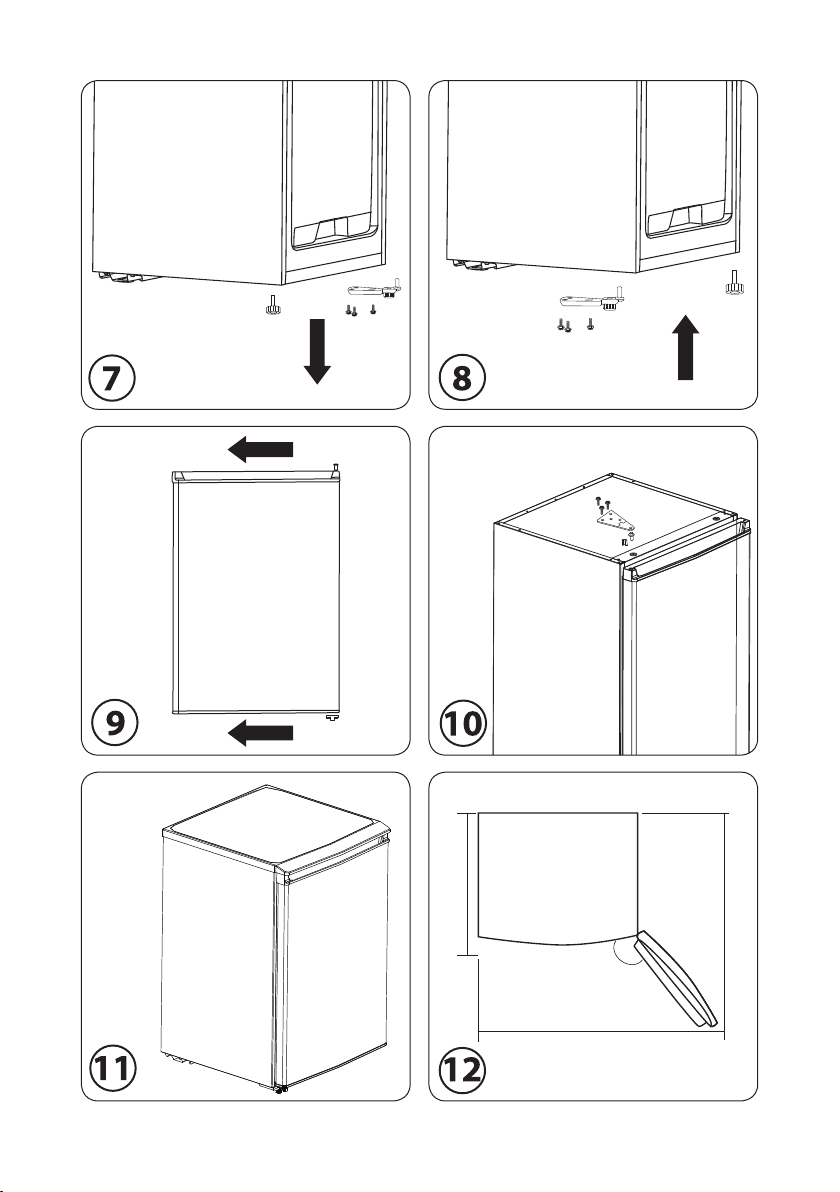 7

8

9

10

11

12