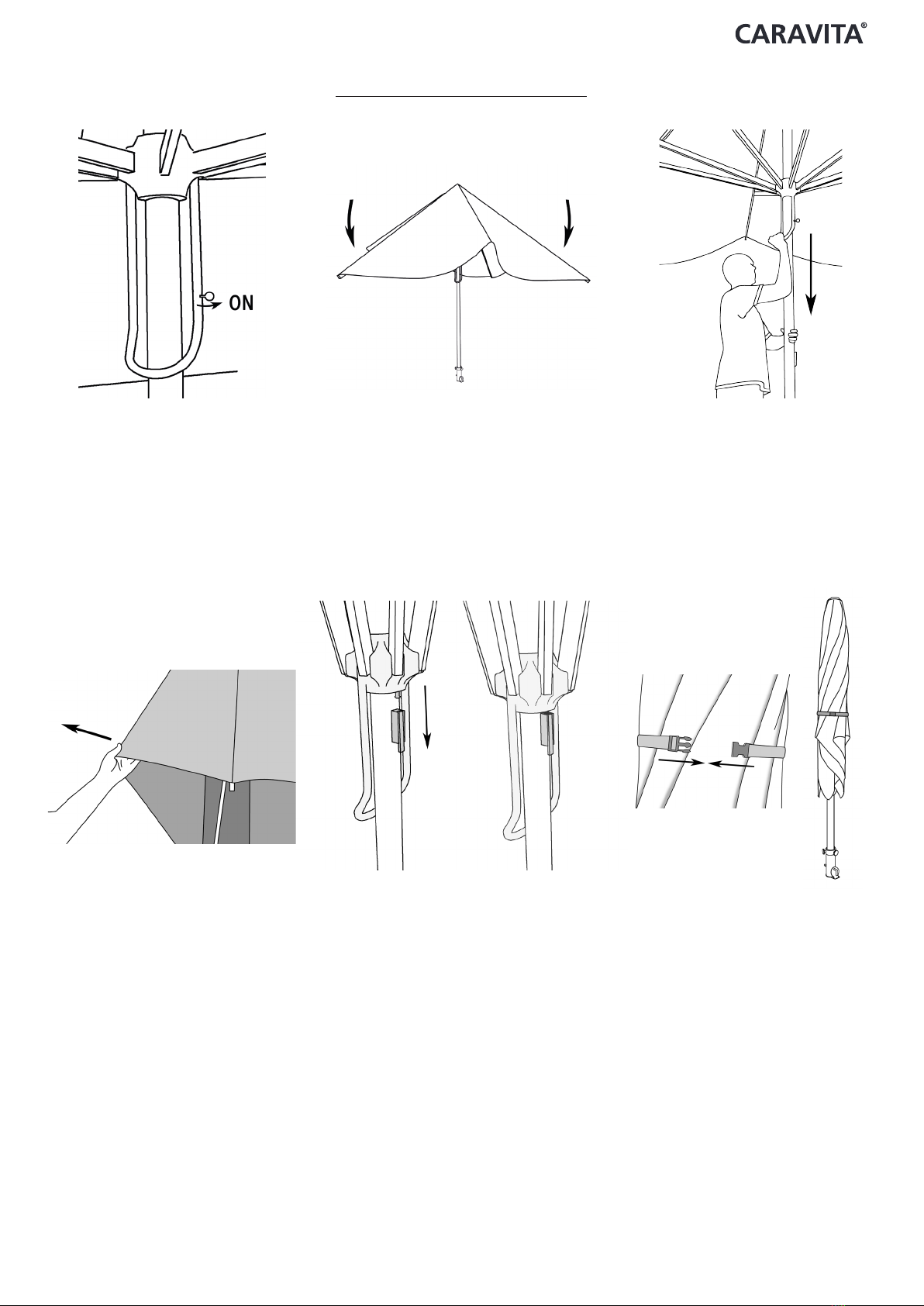 CARAVITA®

ON