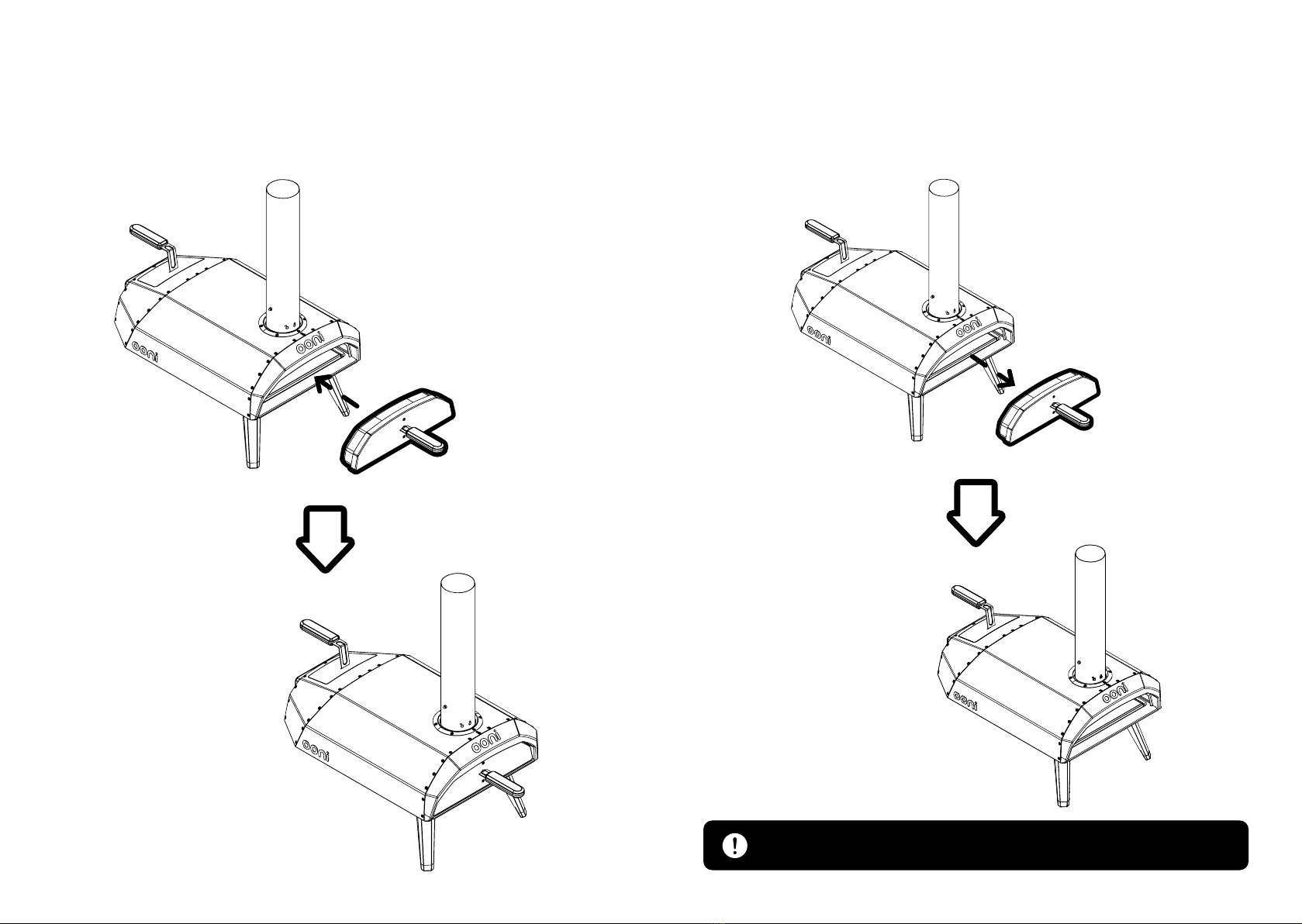 ooni

ooni

ooni

ooni

ooni

ooni

ooni

ooni

!