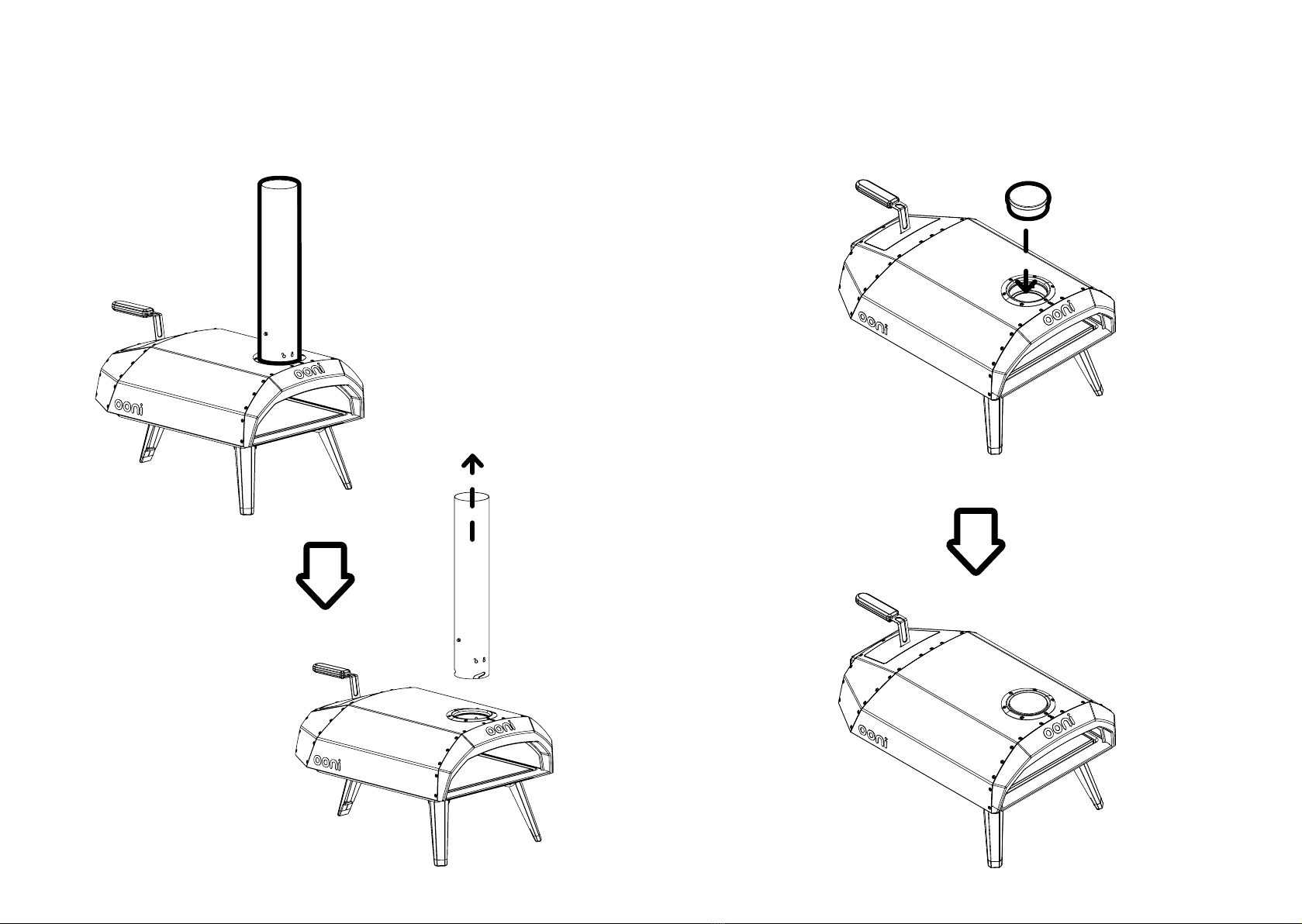 ooni
ooni
ooni
ooni
ooni
ooni
ooni
ooni