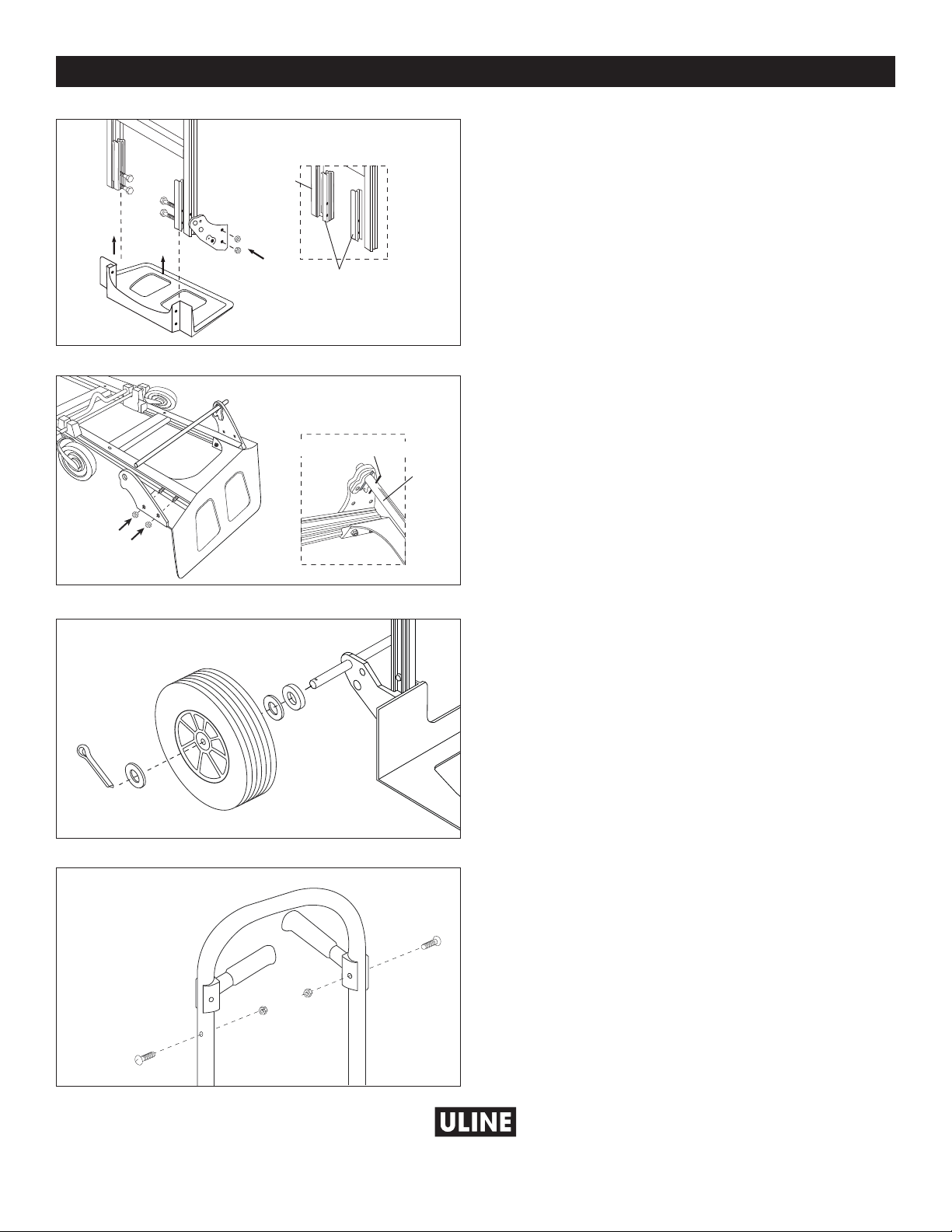 ULINE