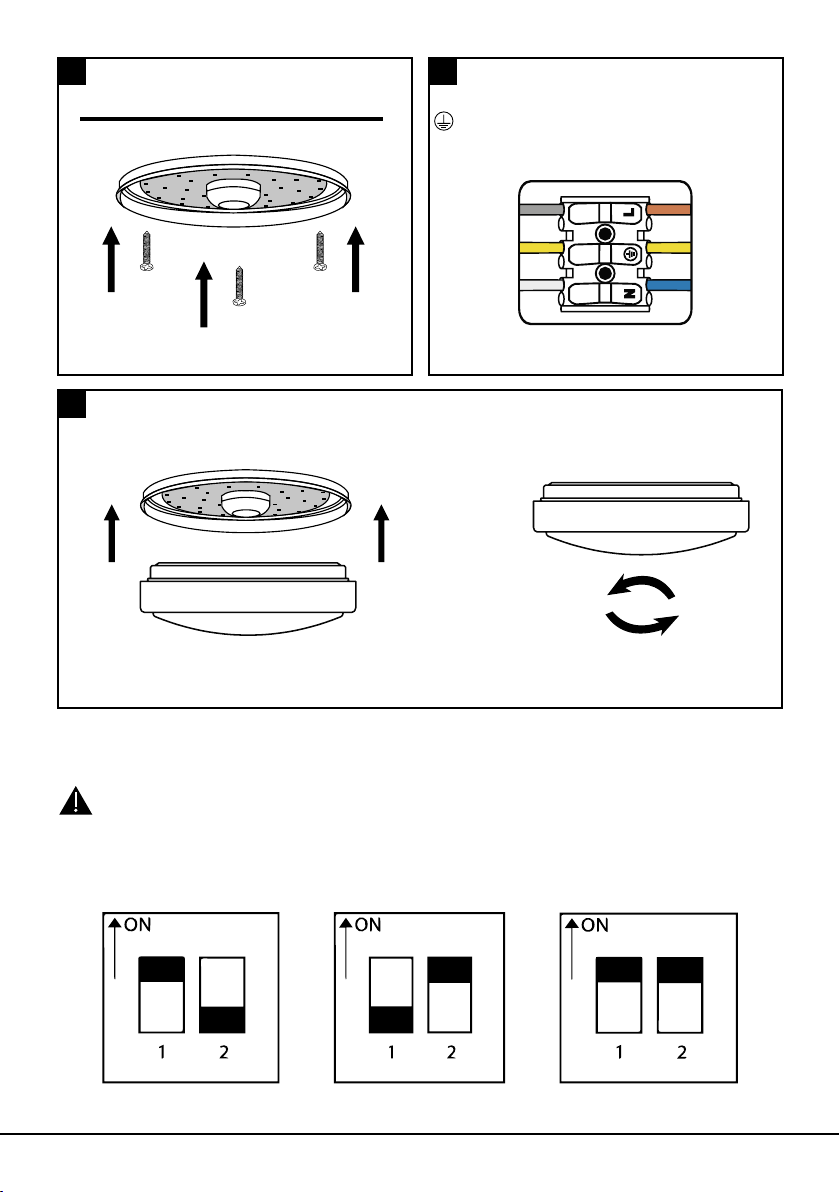 L

N

ON

1 2

ON

1 2

ON

1 2