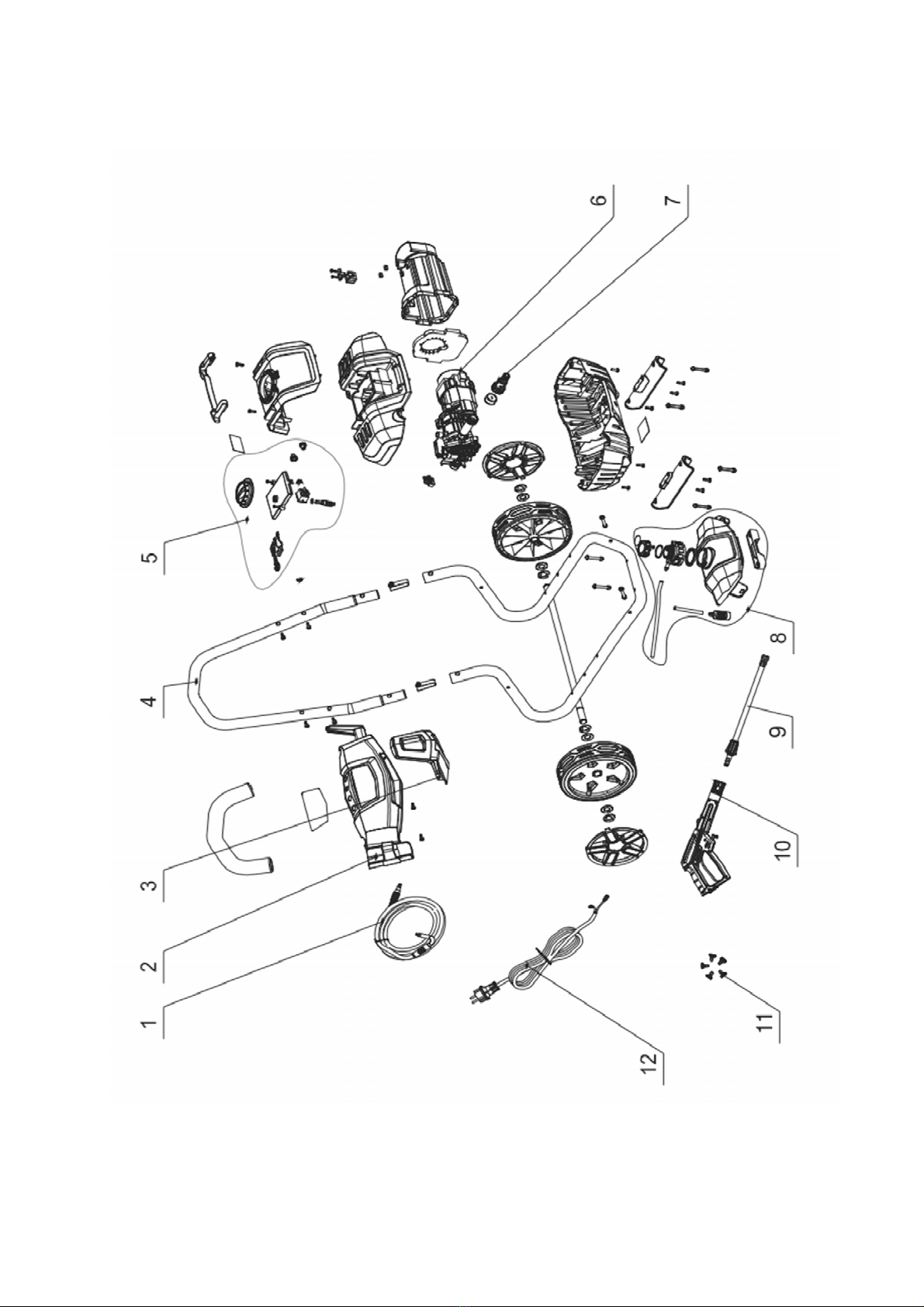 1
2
3
4
5
6
7
8
9
10
11
12