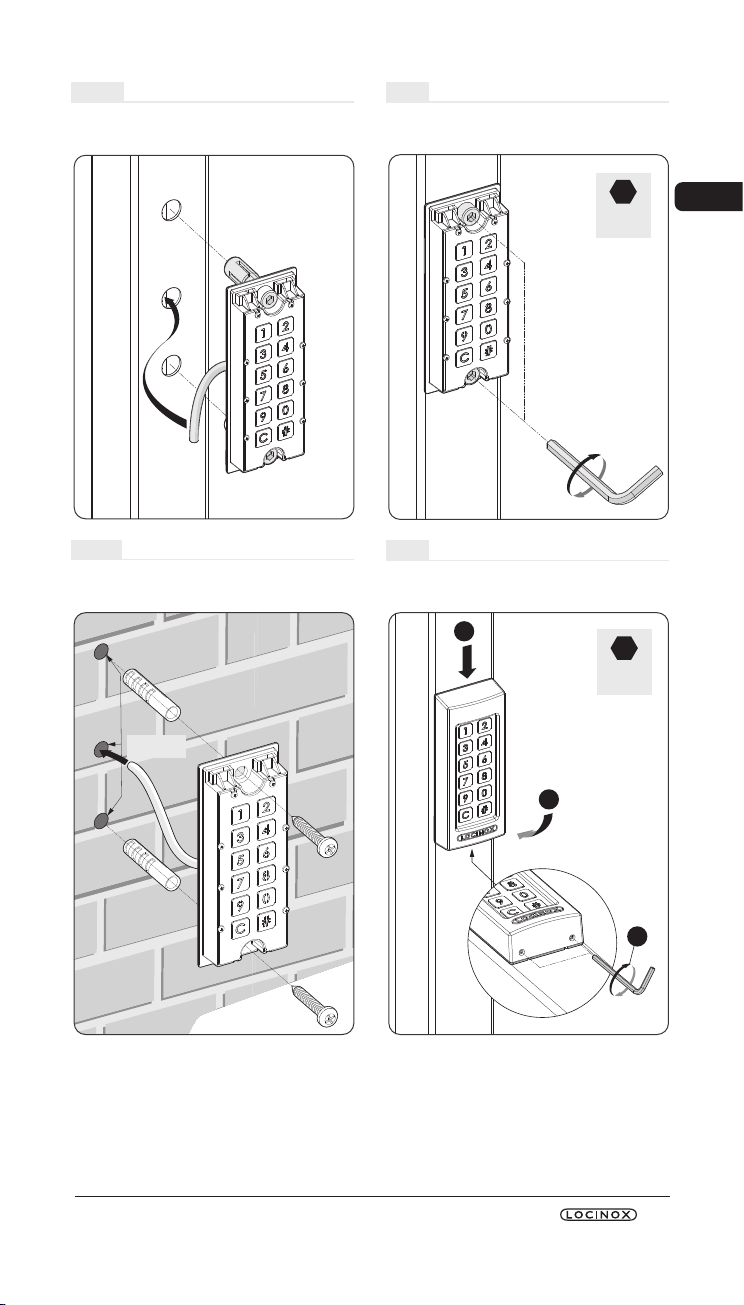 1
2
3
4
5
6
7
8
9
0
C
#

1
2
3
4
5
6
7
8
9
0
C
#

1
2
3
4
5
6
7
8
9
0
C
#

1
2
3
4
5
6
7
8
9
0
C
#
LOCINOX

LOCINOX