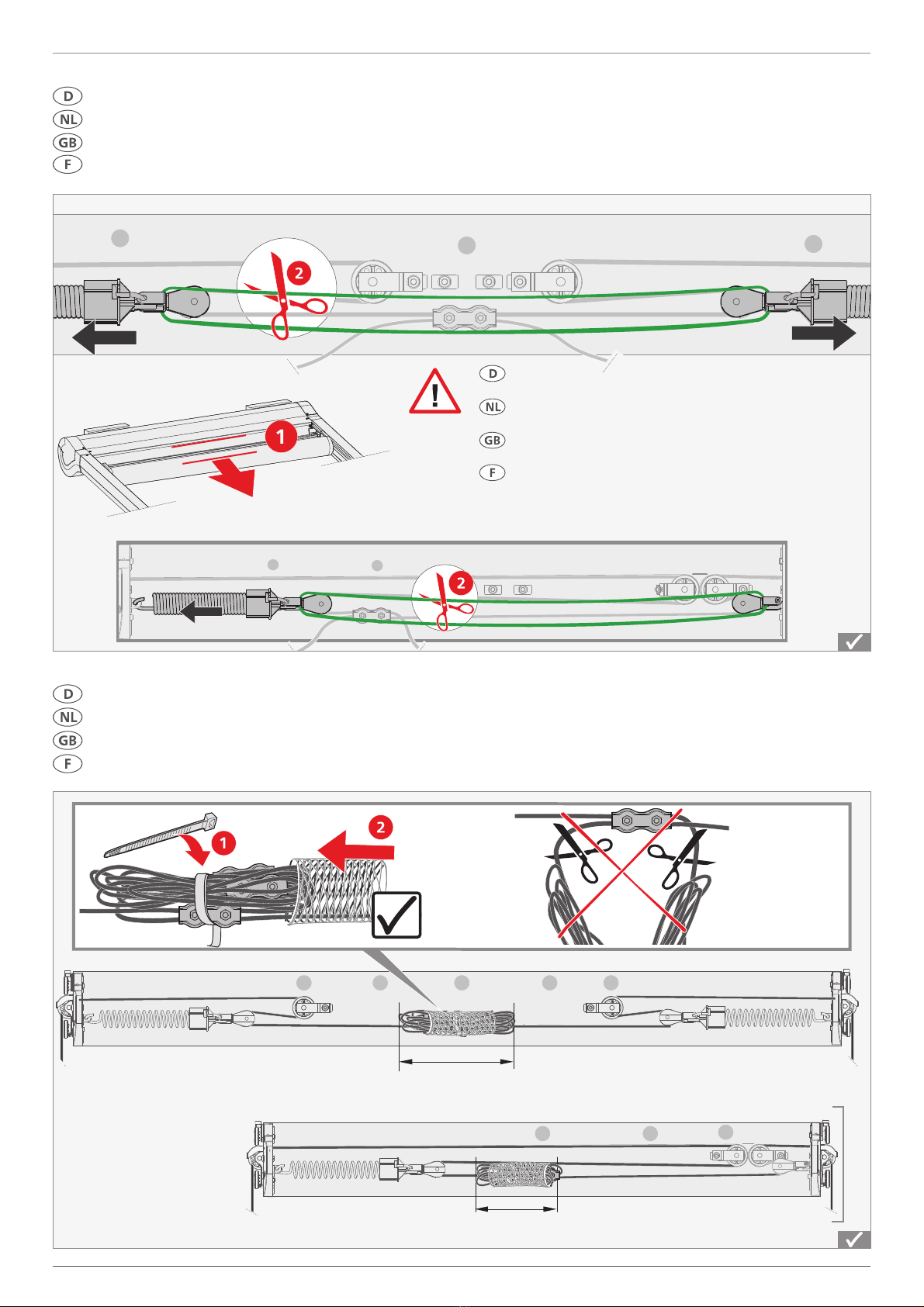 D
NL
GB
F

2

D
NL
GB
F

1

2

D
NL
GB
F

1

2