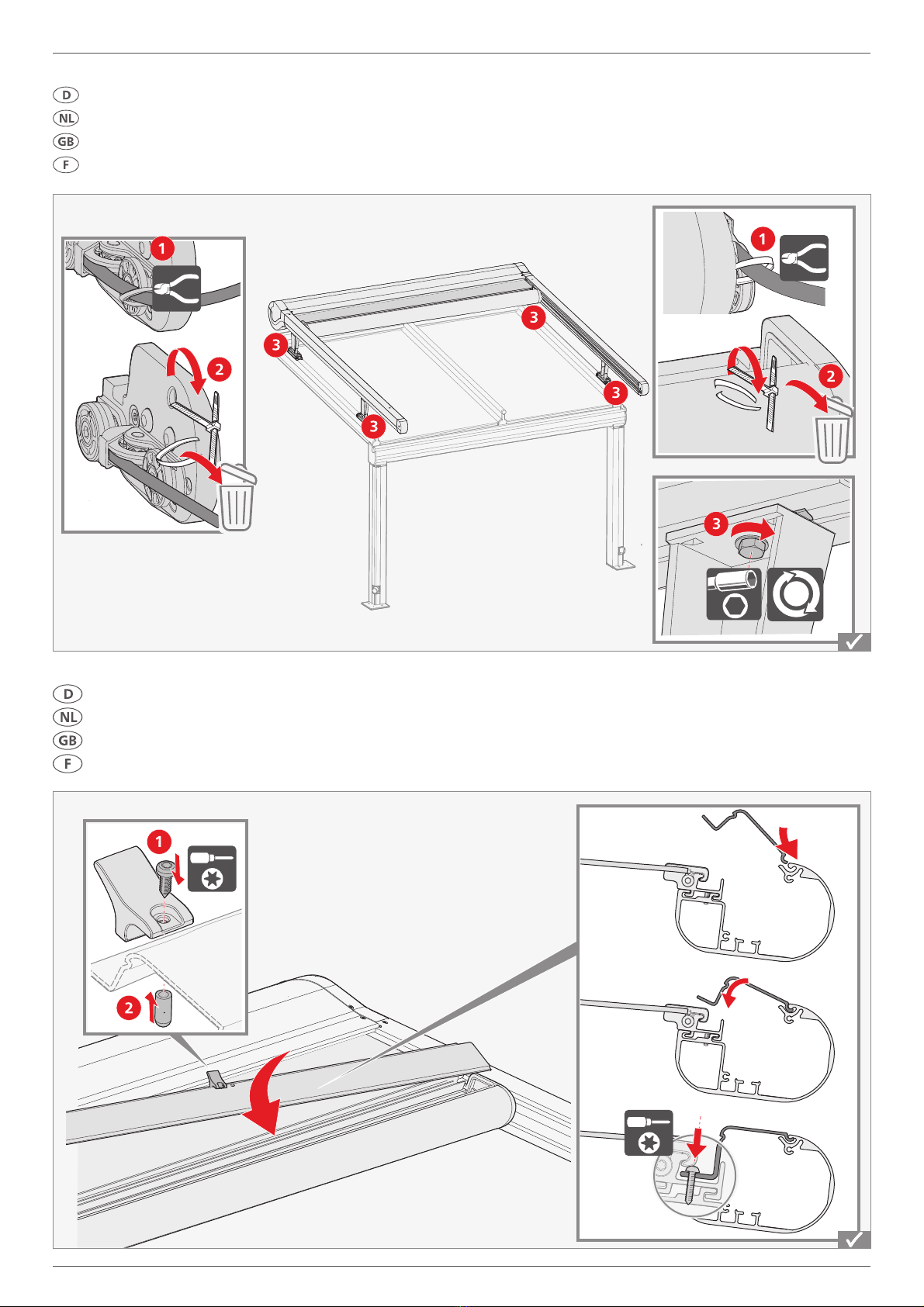 D
NL
GB
F

1
2
3
3
3
3
1
2
3

D
NL
GB
F

1
2