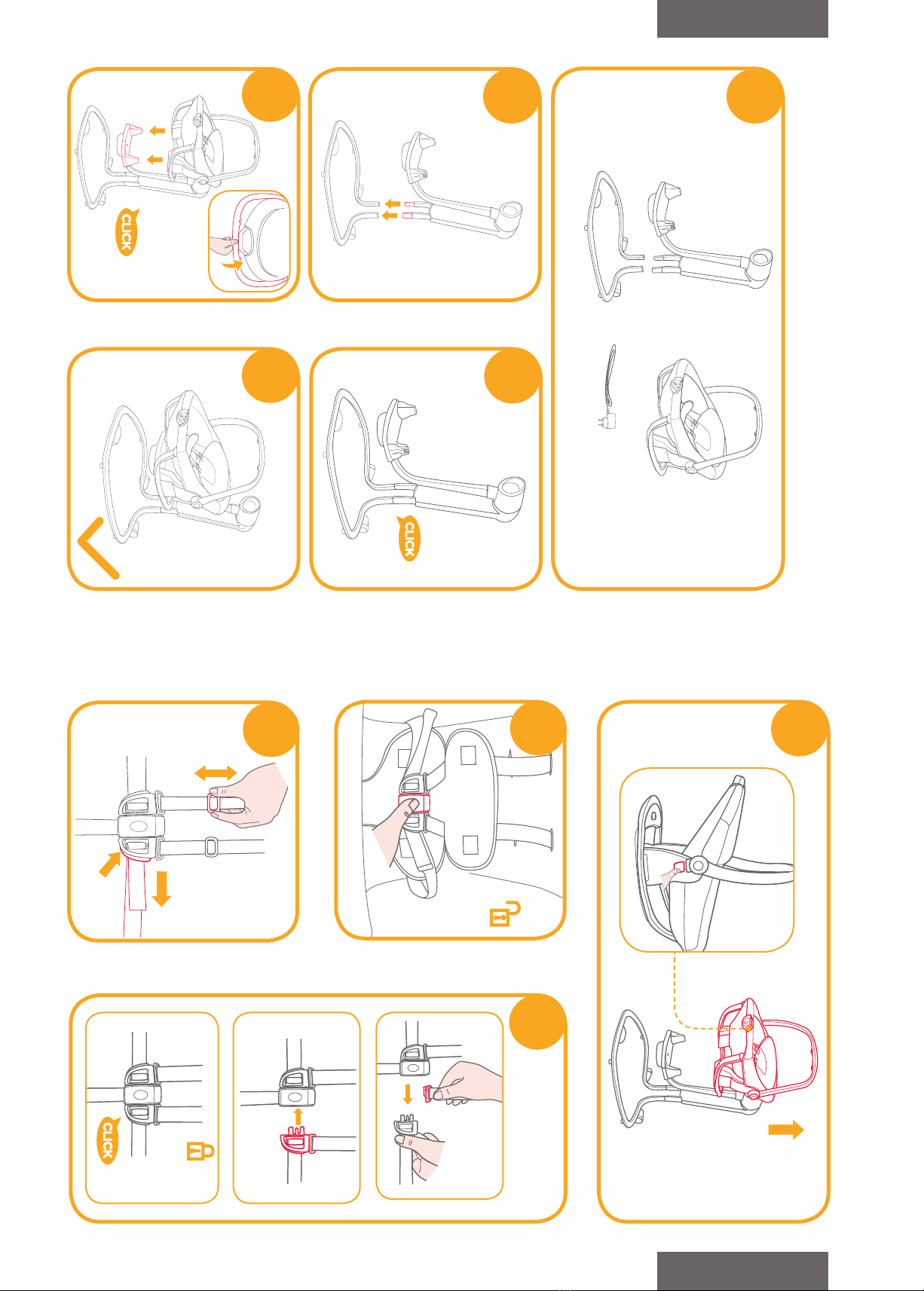 CLICK

CLICK

CLICK