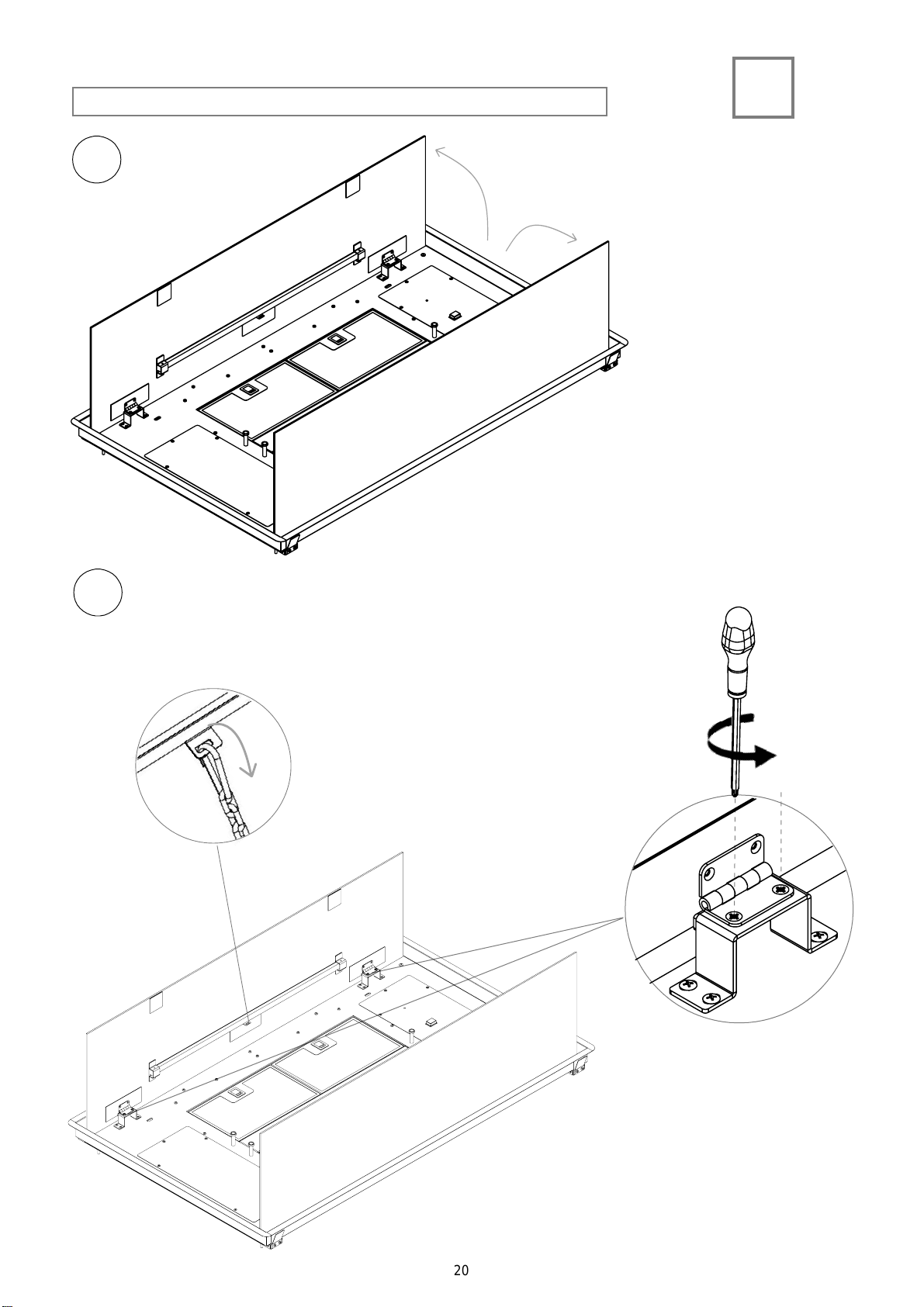 20