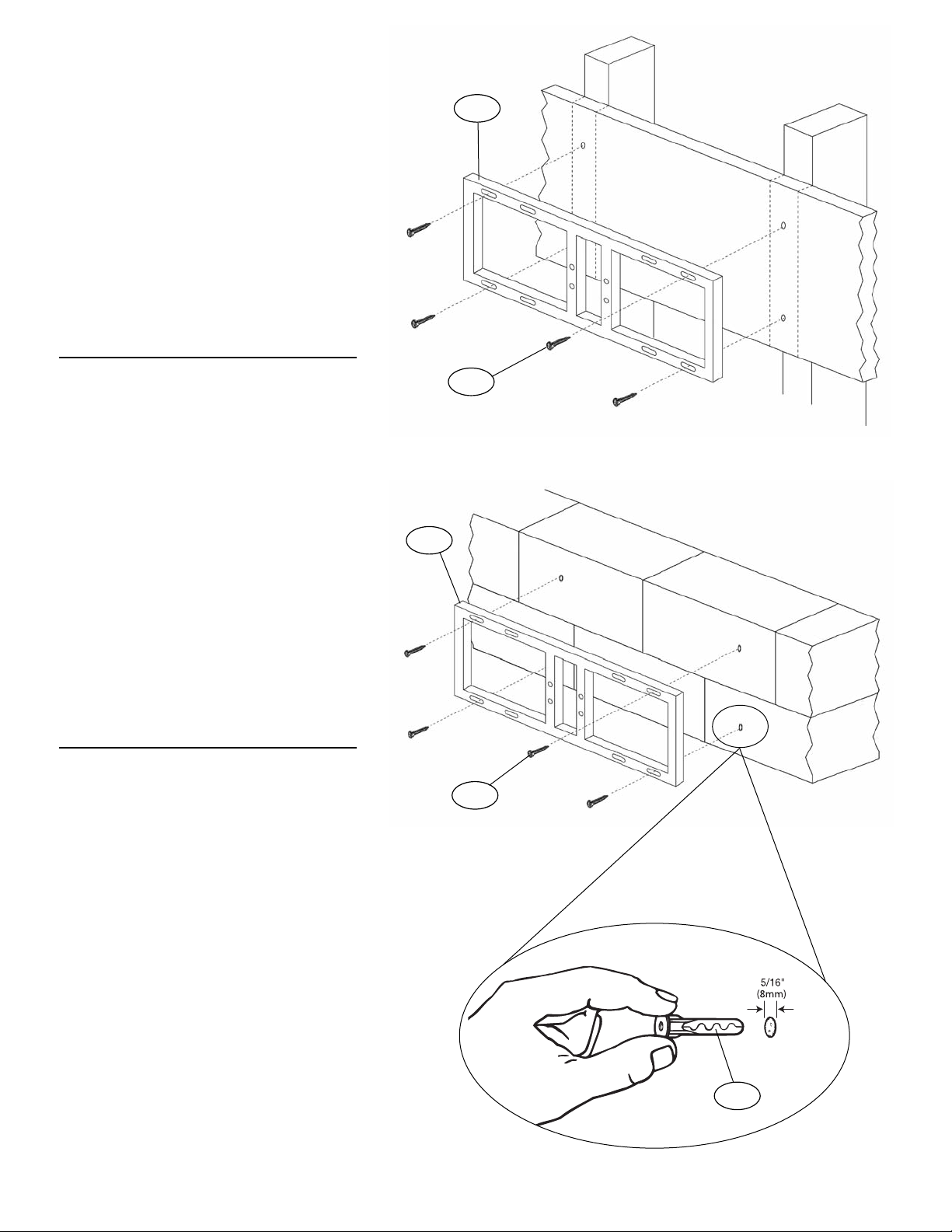 5/16"
(8mm)