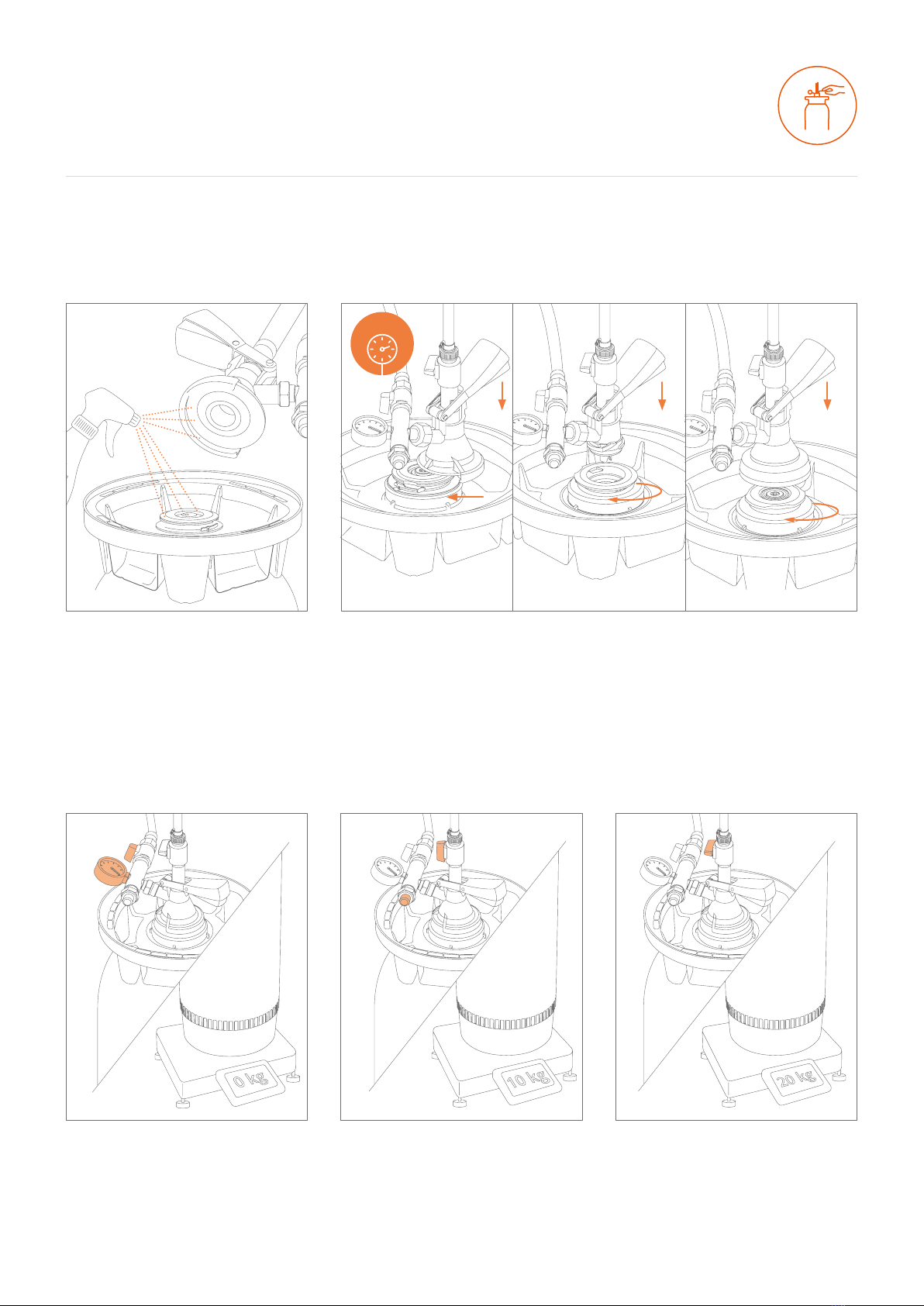 0 kg

10 kg

20 kg