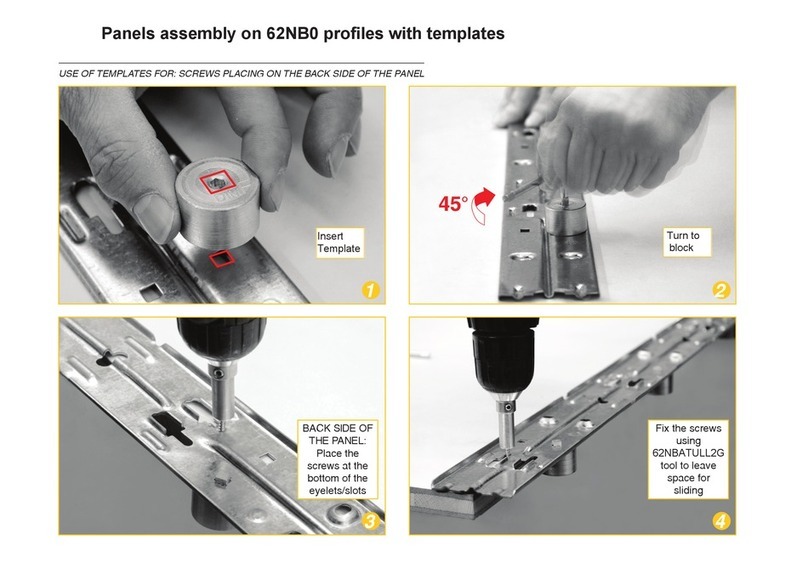 Panels assembly on 62NB0 profiles with templates

USE OF TEMPLATES FOR: SCREWS PLACING ON THE BACK SIDE OF THE PANEL

Insert Template

1

45°

Turn to block

2

BACK SIDE OF THE PANEL: Place the screws at the bottom of the eyelets/slots

3

Fix the screws using 62NBATULL2G tool to leave space for sliding

4