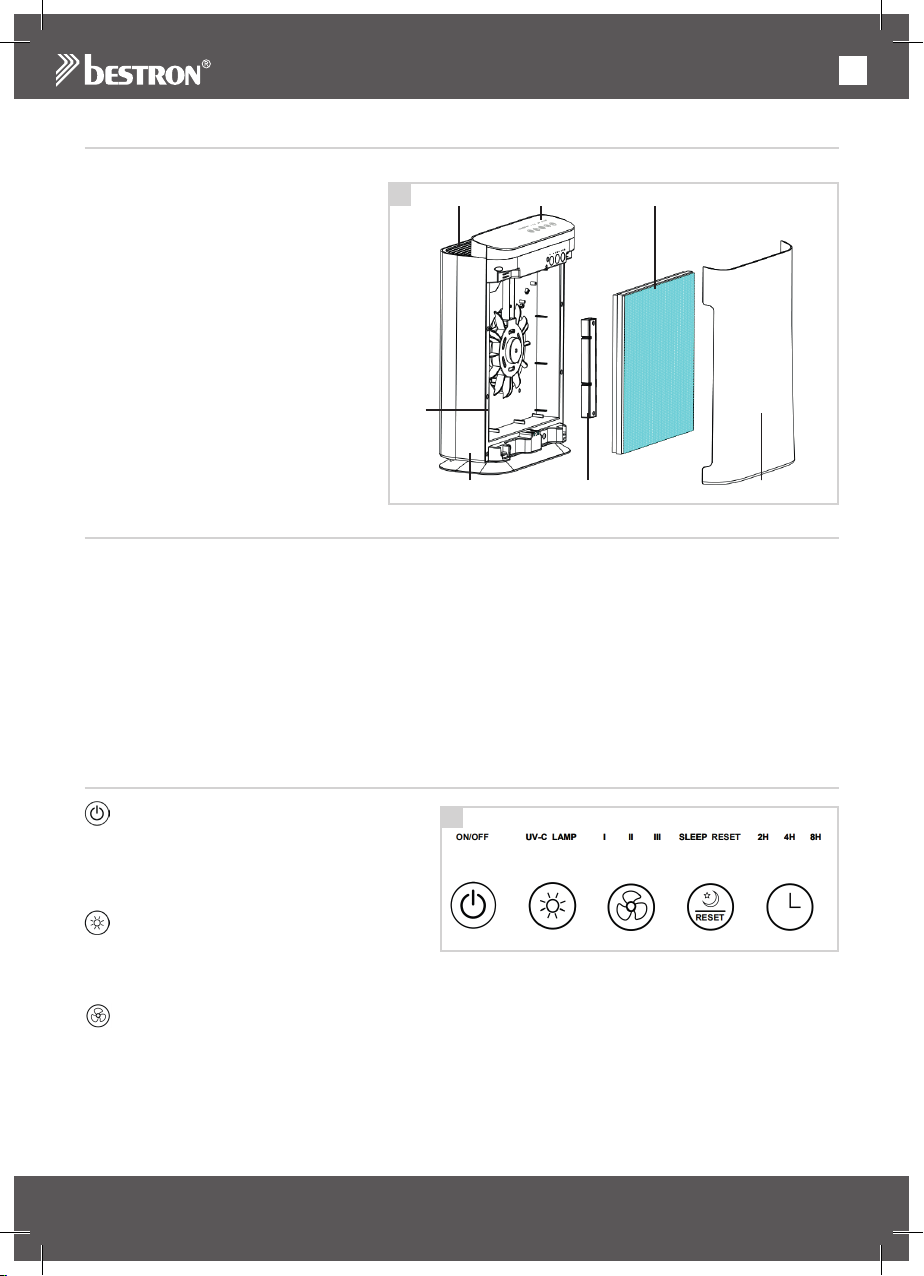 bestron®

ON/OFF UV-C LAMP I II III SLEEP RESET 2H 4H 8H

RESET