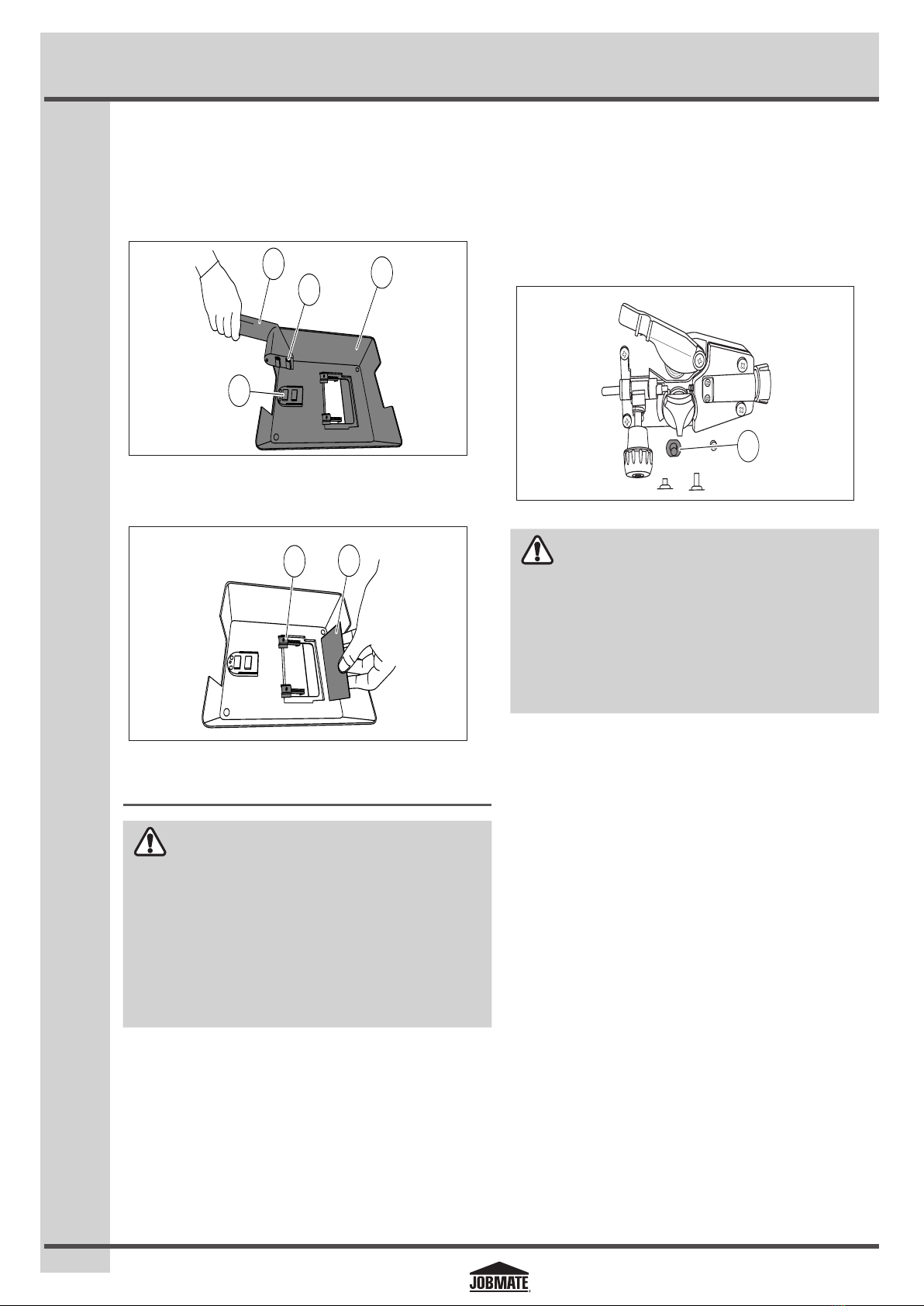 JOBMATE