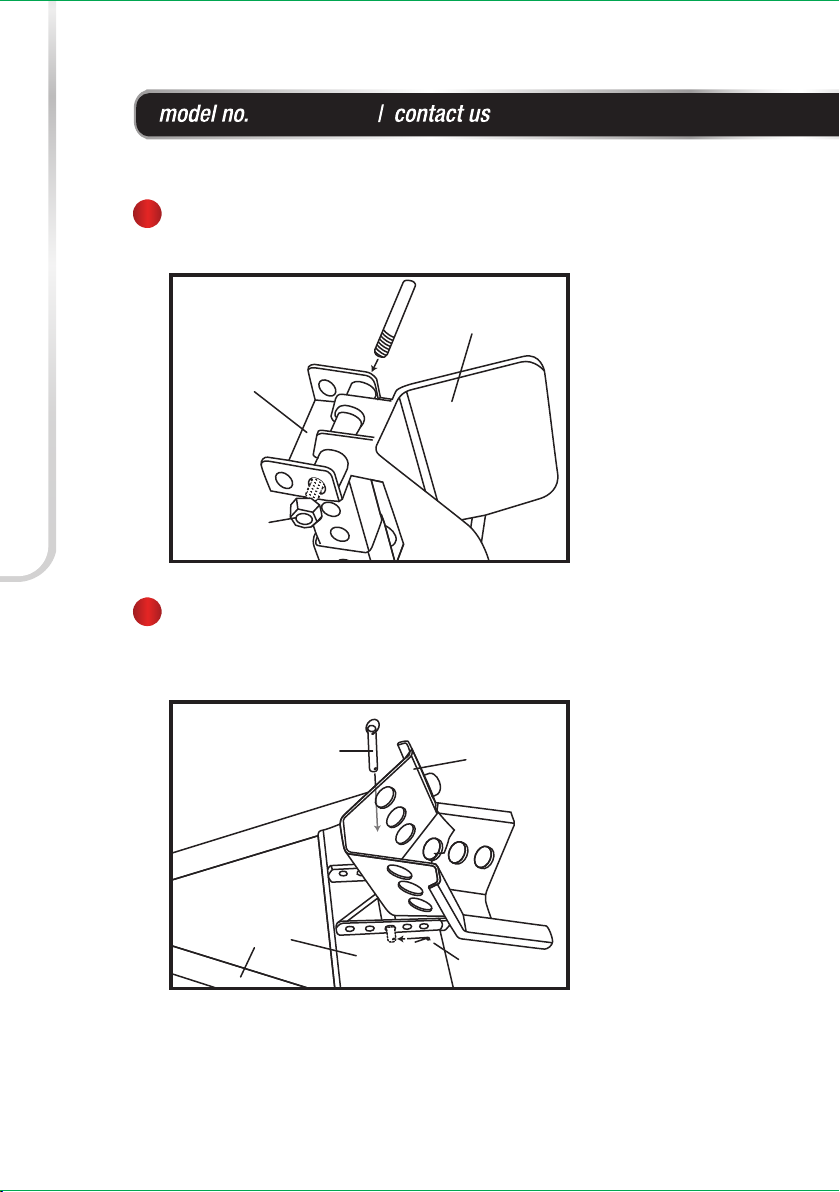 model no. / contact us