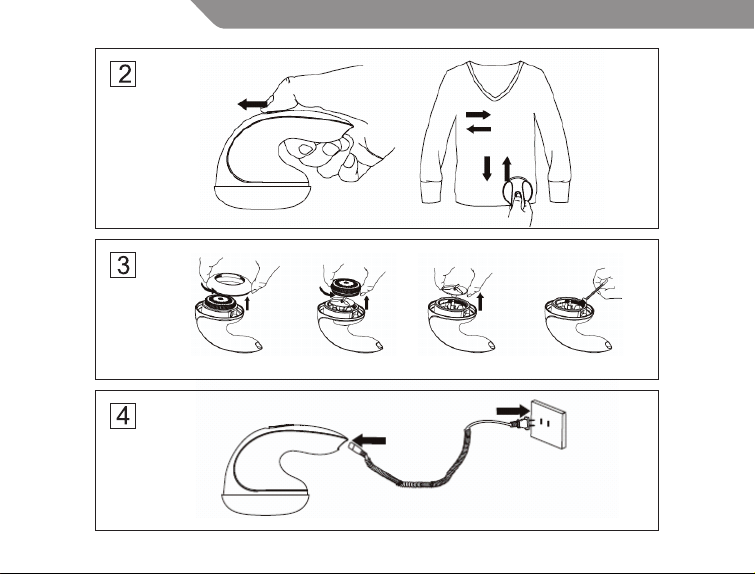 2

3

4