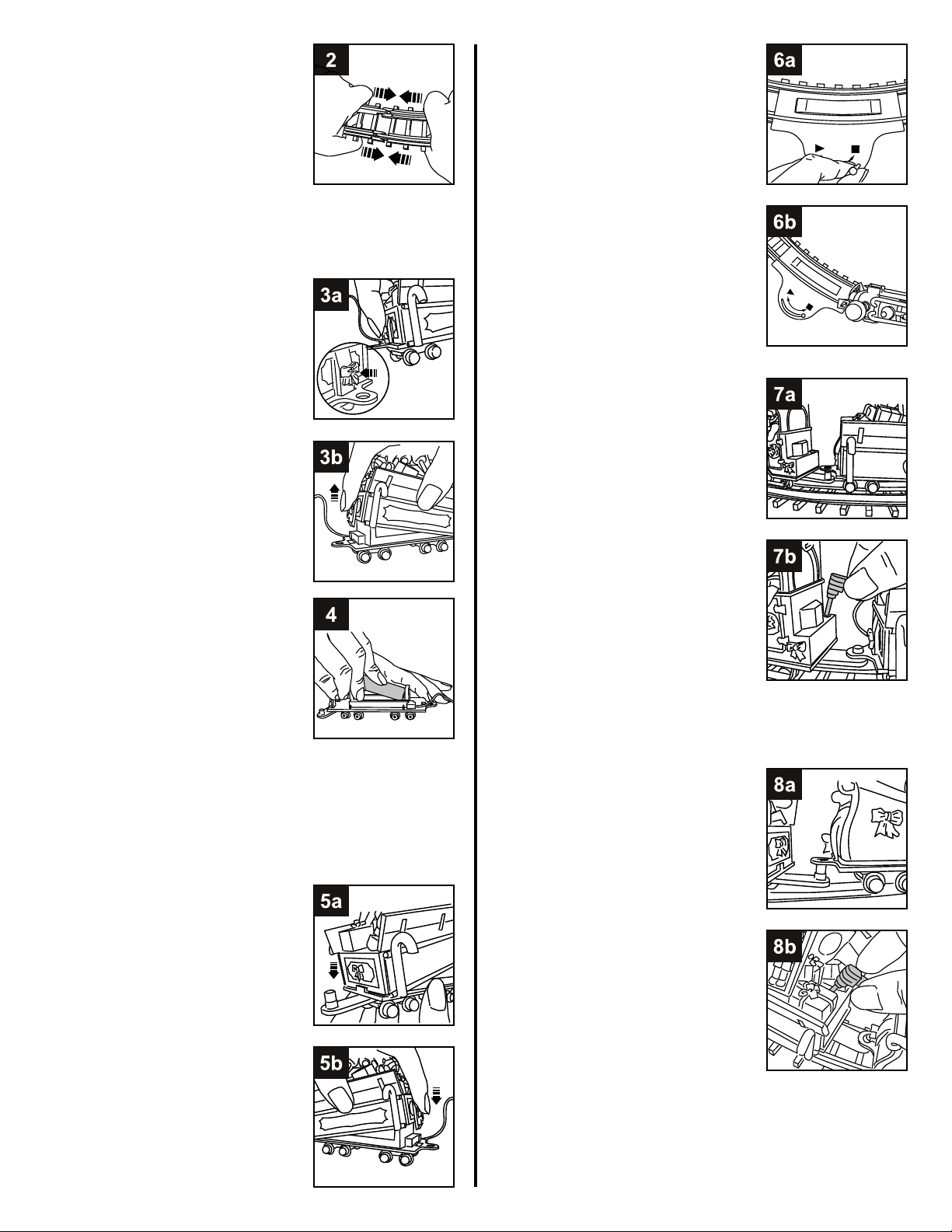 2

3a

3b

4

5a

5b

6a

6b

7a

7b

8a

8b