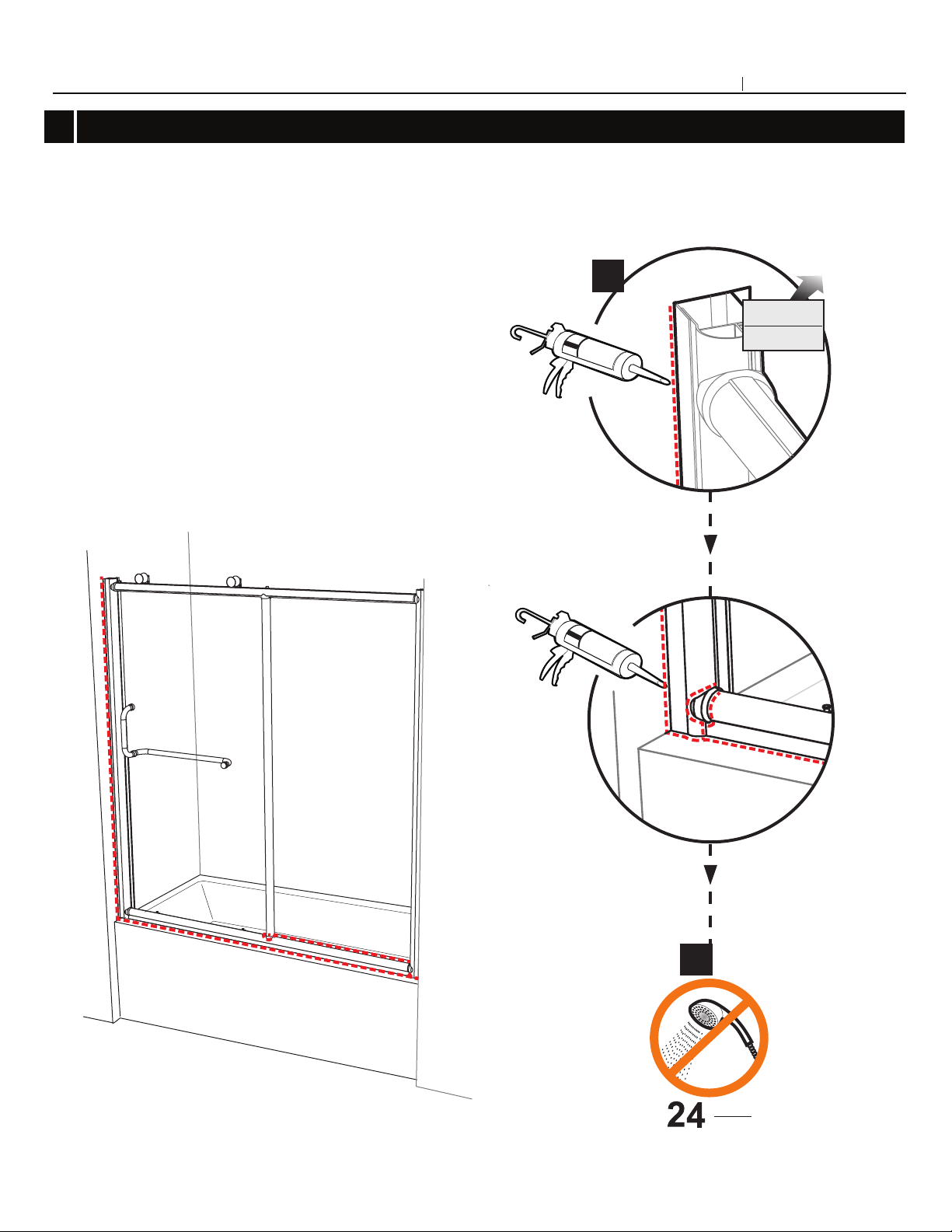 24