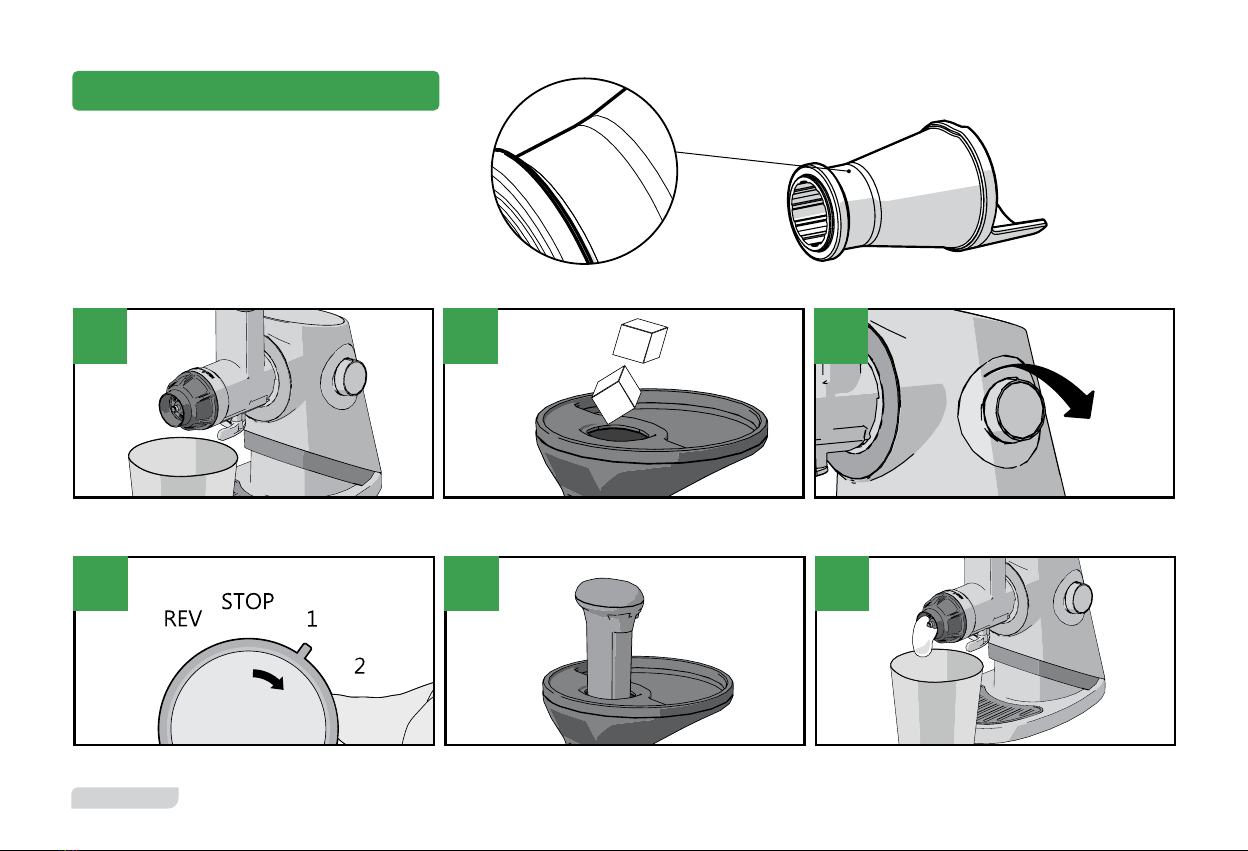 REV
STOP
1
2