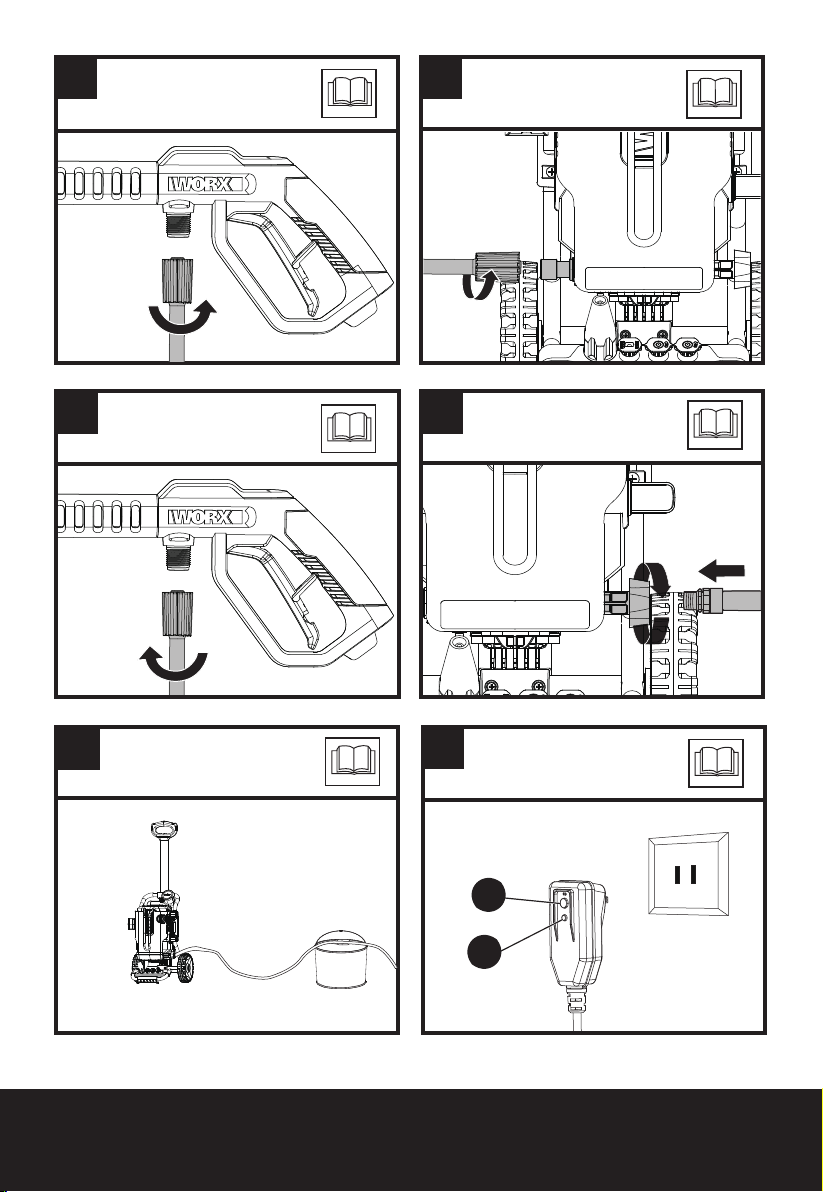 WORX

WORX