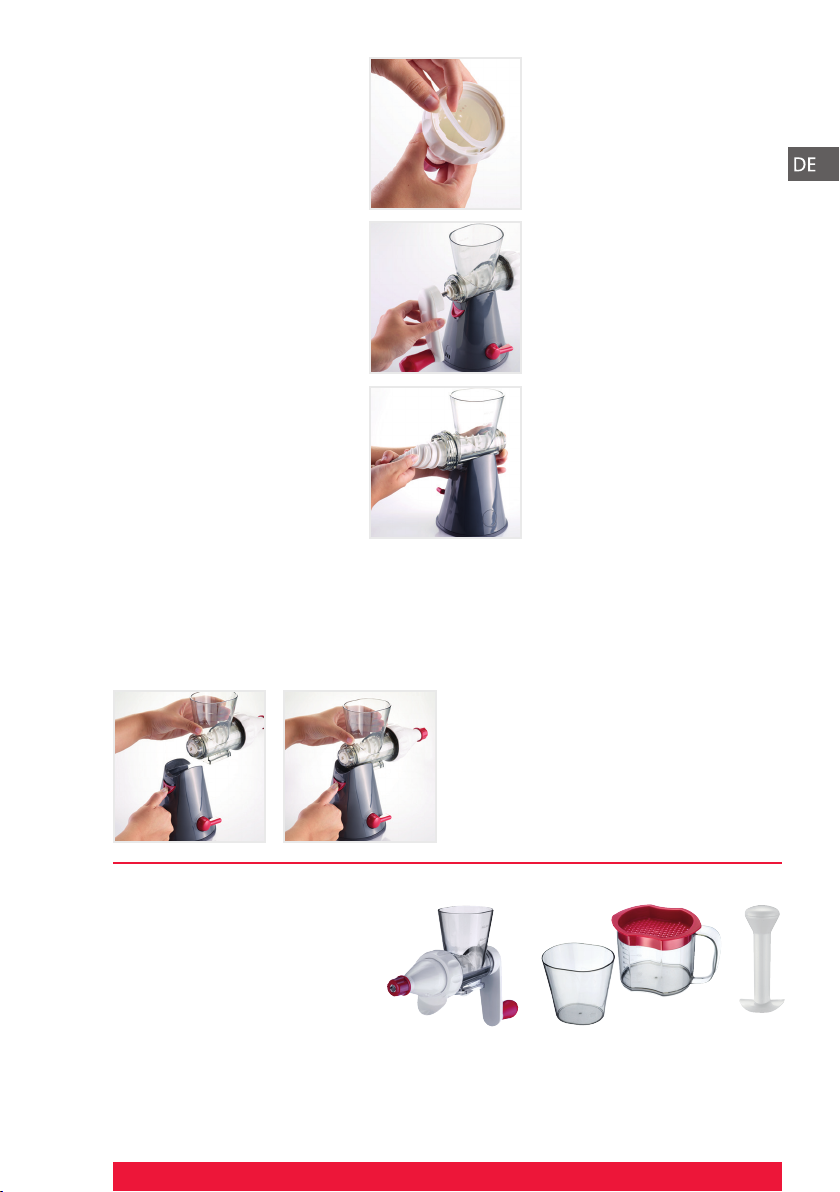 DE