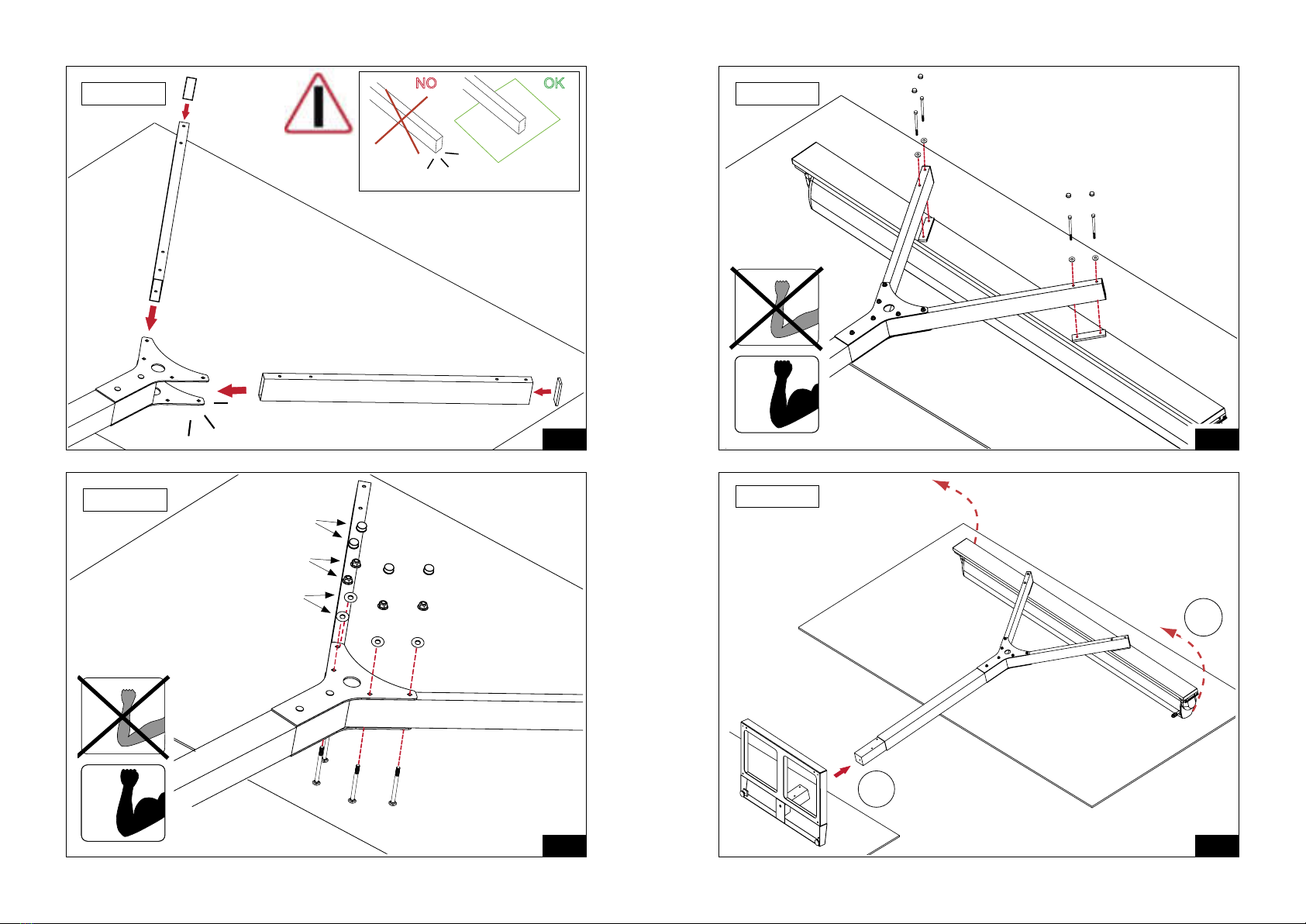 NO
OK