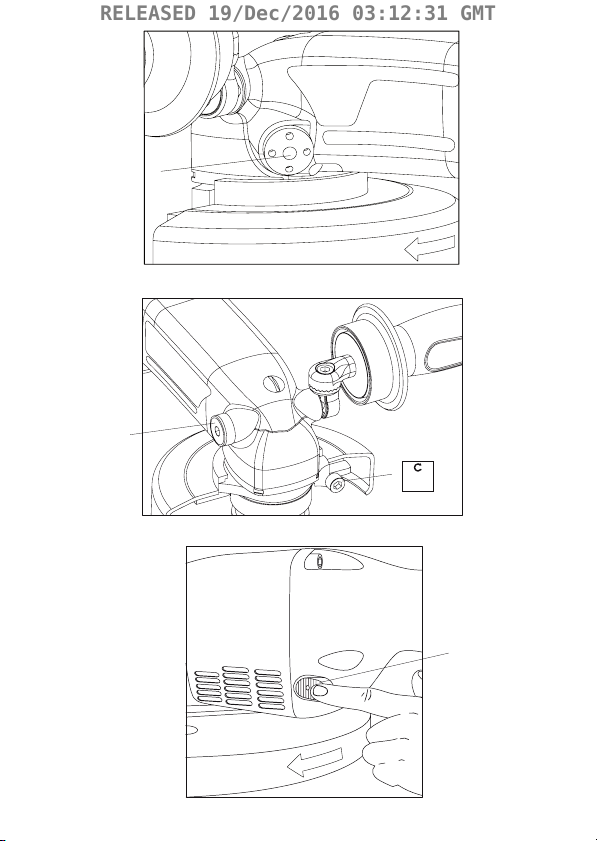 RELEASED 19/Dec/2016 03:12:31 GMT

C