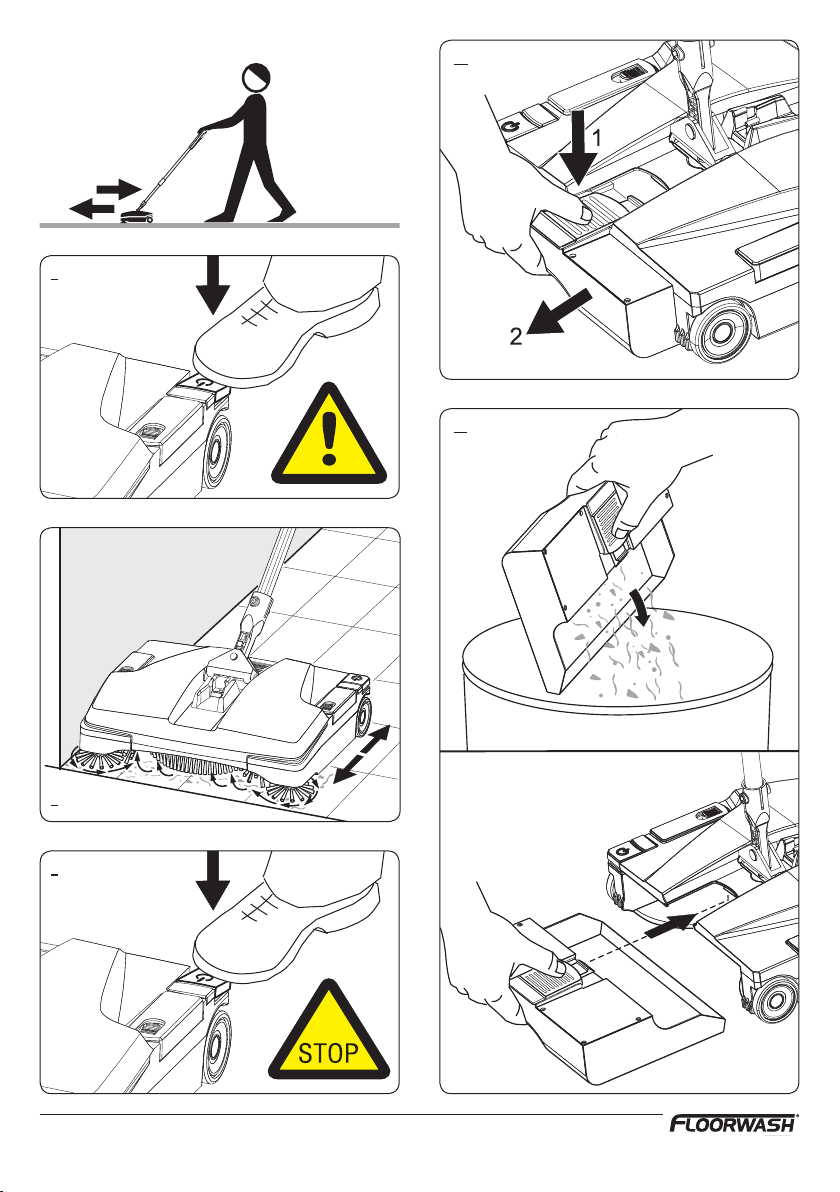 1

2

STOP

FLOORWASH