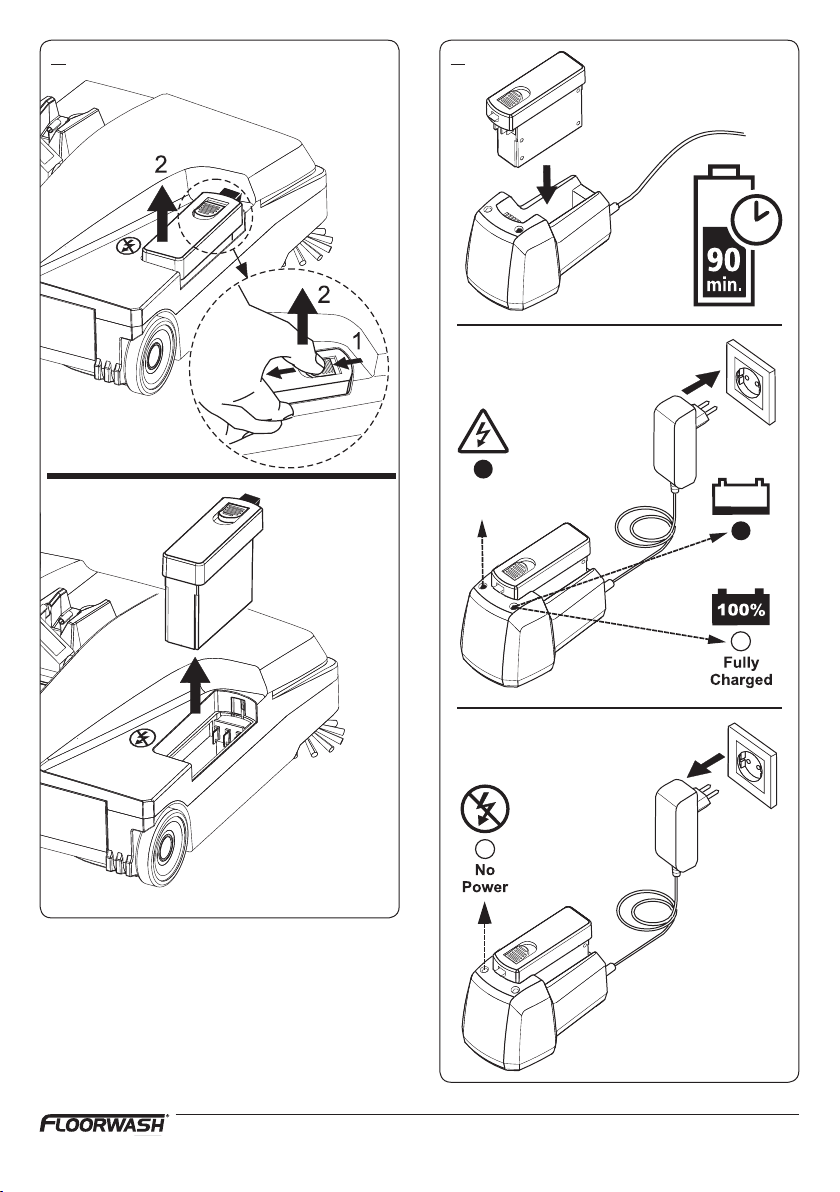 2

2

1

90
min.

100%

Fully Charged

No Power

FLOORWASH