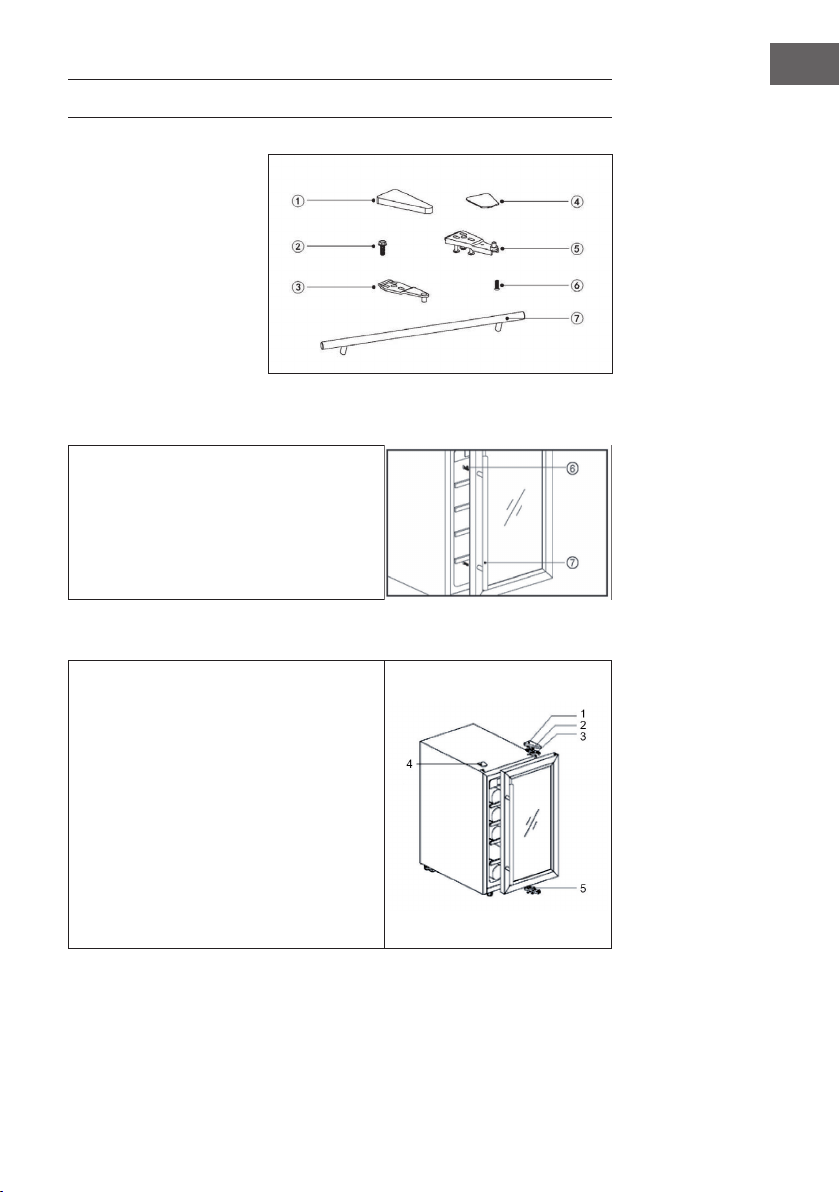 ①
④
②
⑤
③
⑥
⑦

⑥
⑦

1
2
3
4
5