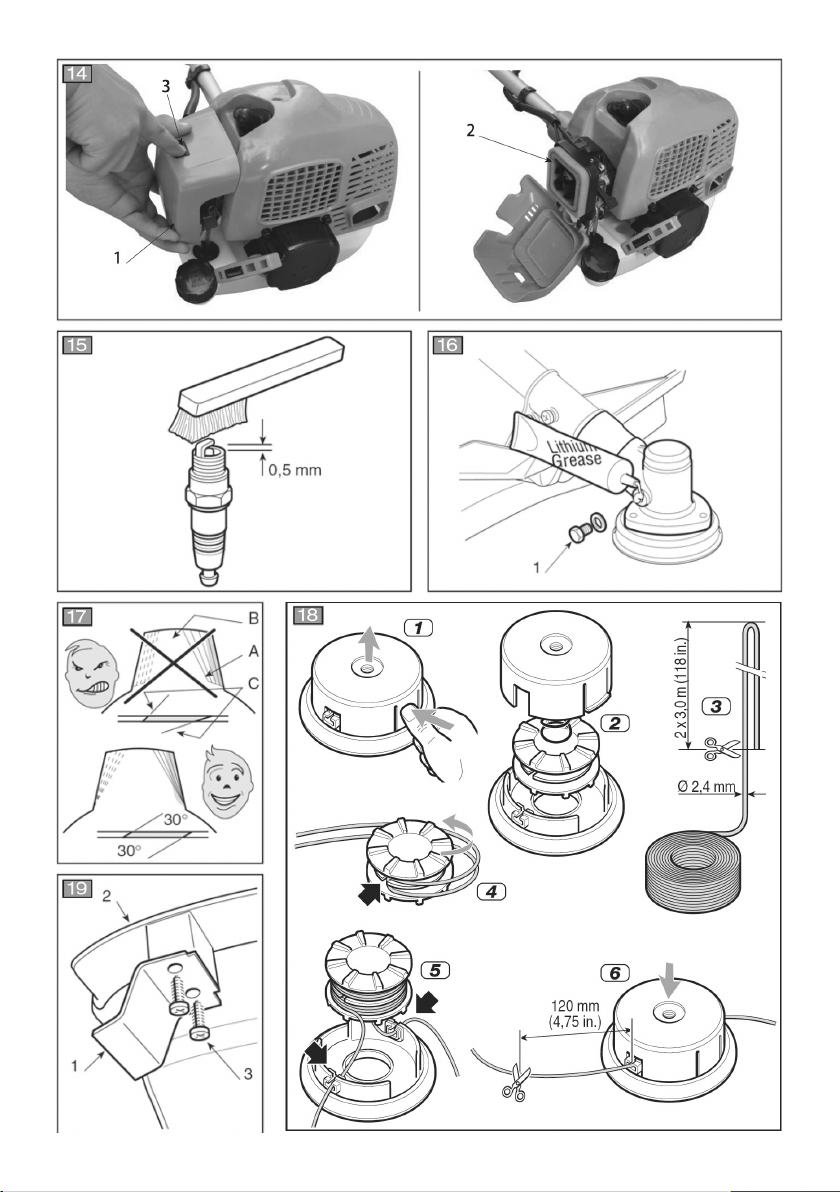 14
3
1
2

15
0,5 mm

16
Lithium
Grease
1

17
B
A
C
30°
30°

18
1
2
3
2 x 3,0 m (118 in.)
Ø 2,4 mm
4
5
6
120 mm
(4,75 in.)

19
2
1
3