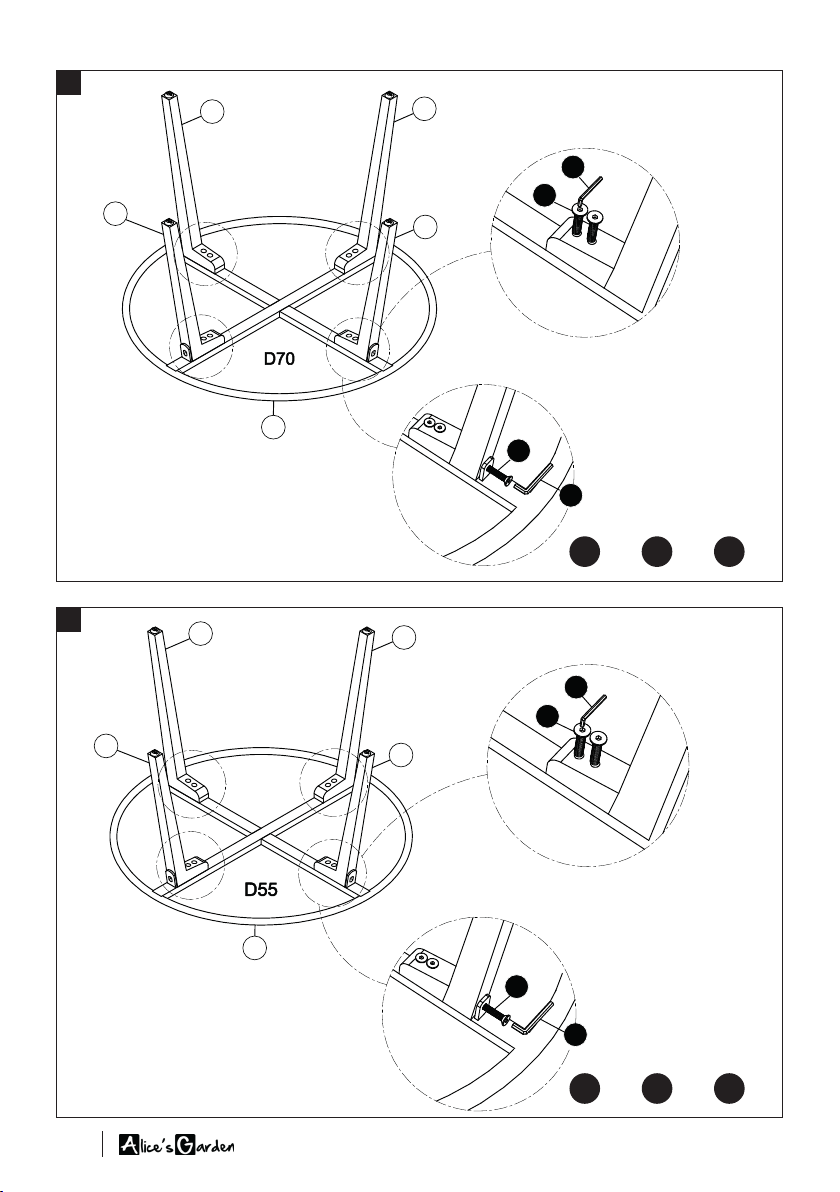 D70

D55

Alice's Garden