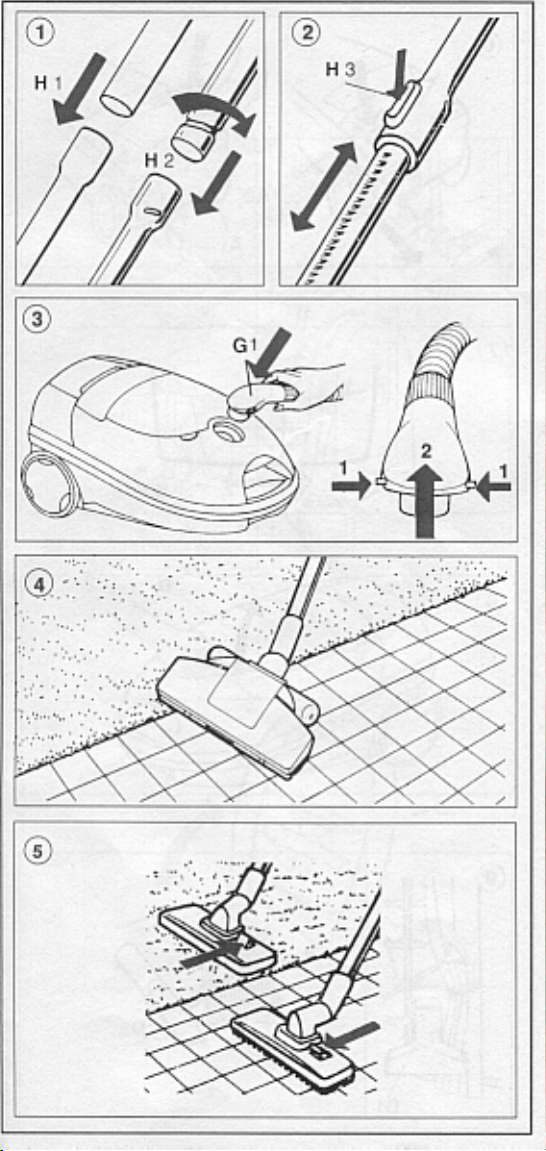 1
H 1
H 2
2
H 3
3
G1
1
2
1
4
5