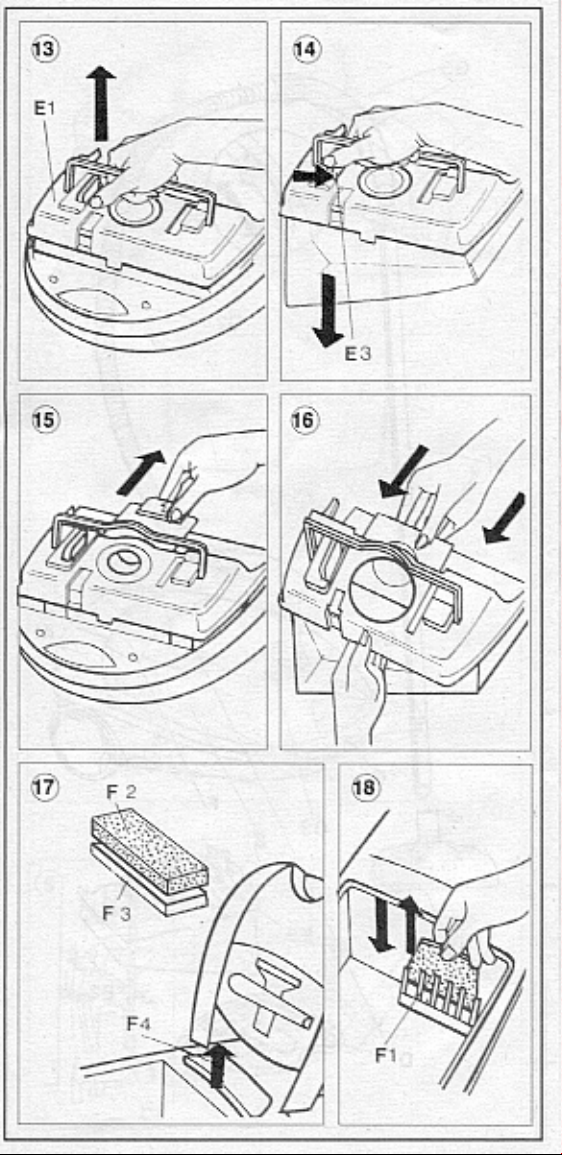 13
E1

14
E3

15

16

17
F 2
F 3
F4

18
F1