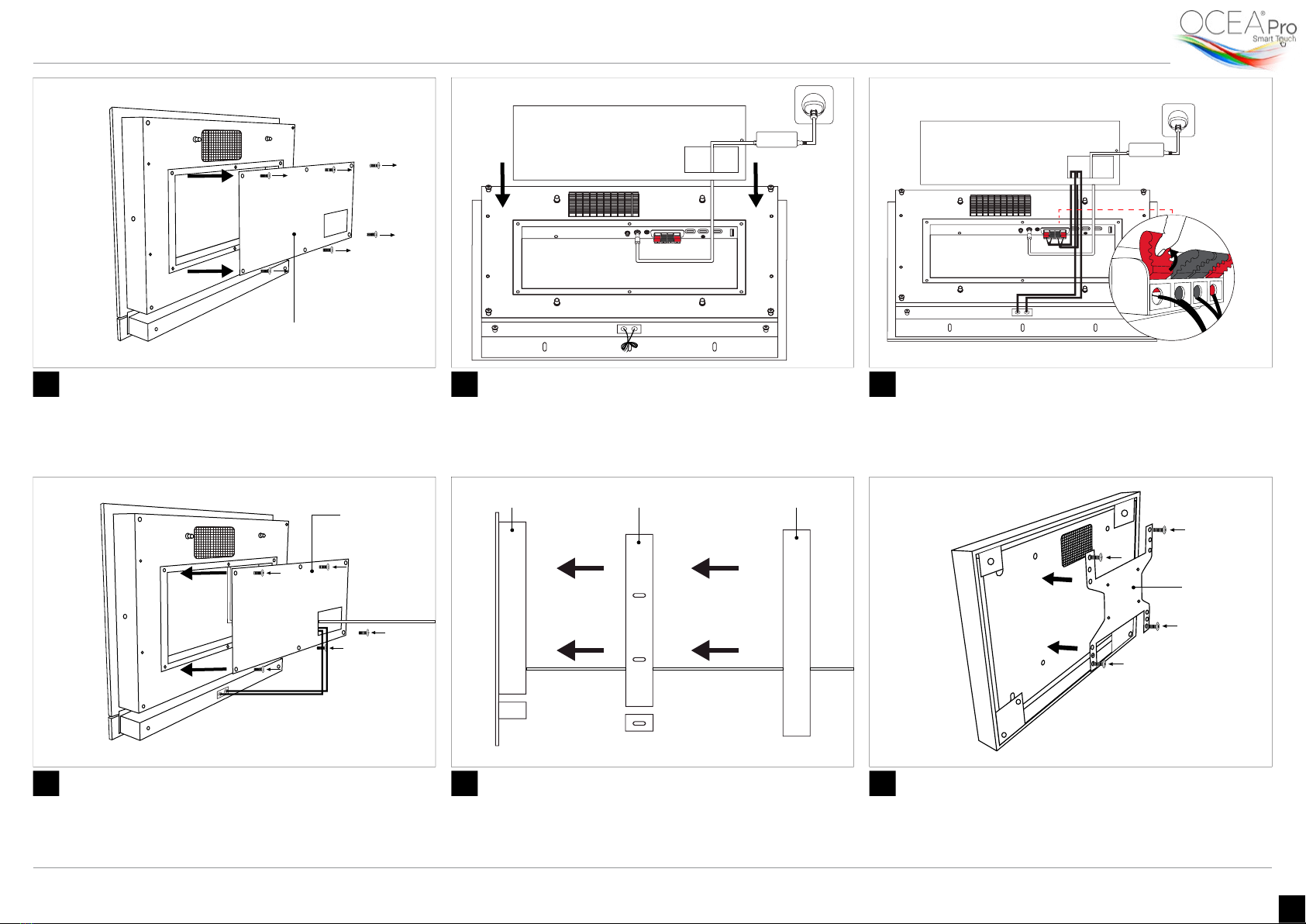 OCEA® Pro
Smart Touch