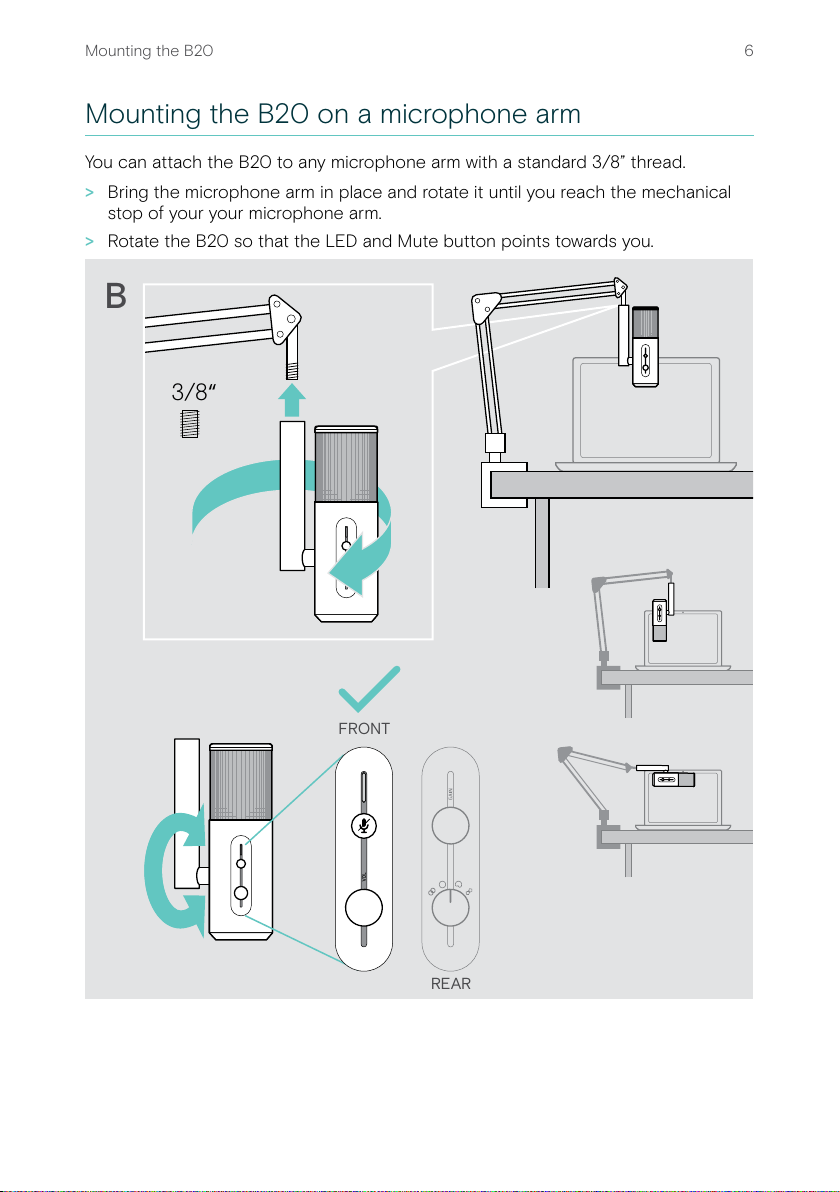 Mounting the B20

6

Mounting the B20 on a microphone arm

You can attach the B20 to any microphone arm with a standard 3/8" thread.

> Bring the microphone arm in place and rotate it until you reach the mechanical stop of your your microphone arm.

> Rotate the B20 so that the LED and Mute button points towards you.

B

3/8"

FRONT

REAR