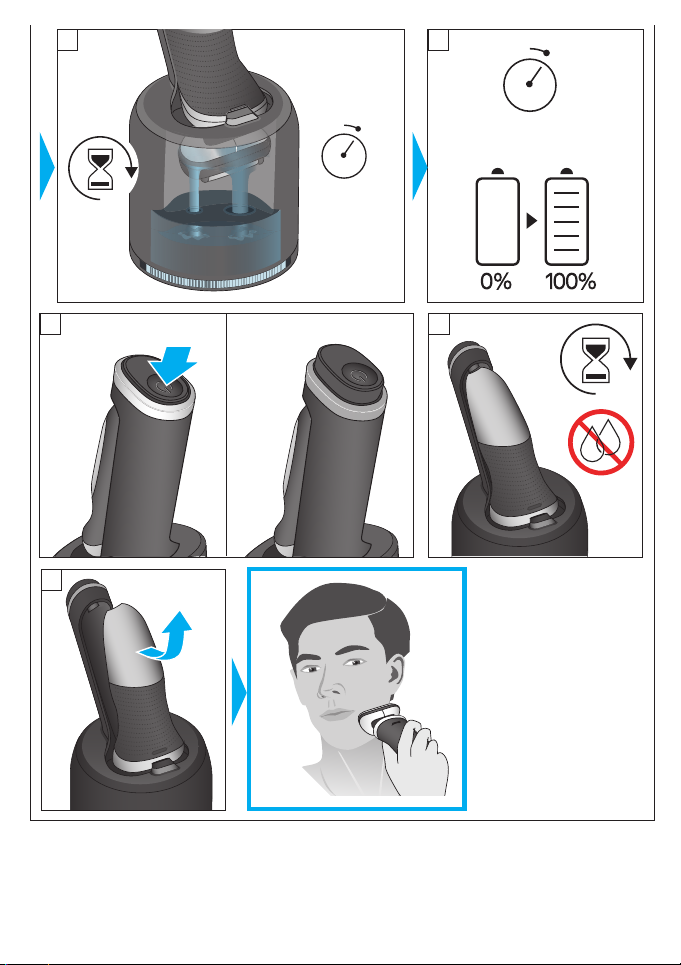 0%
100%