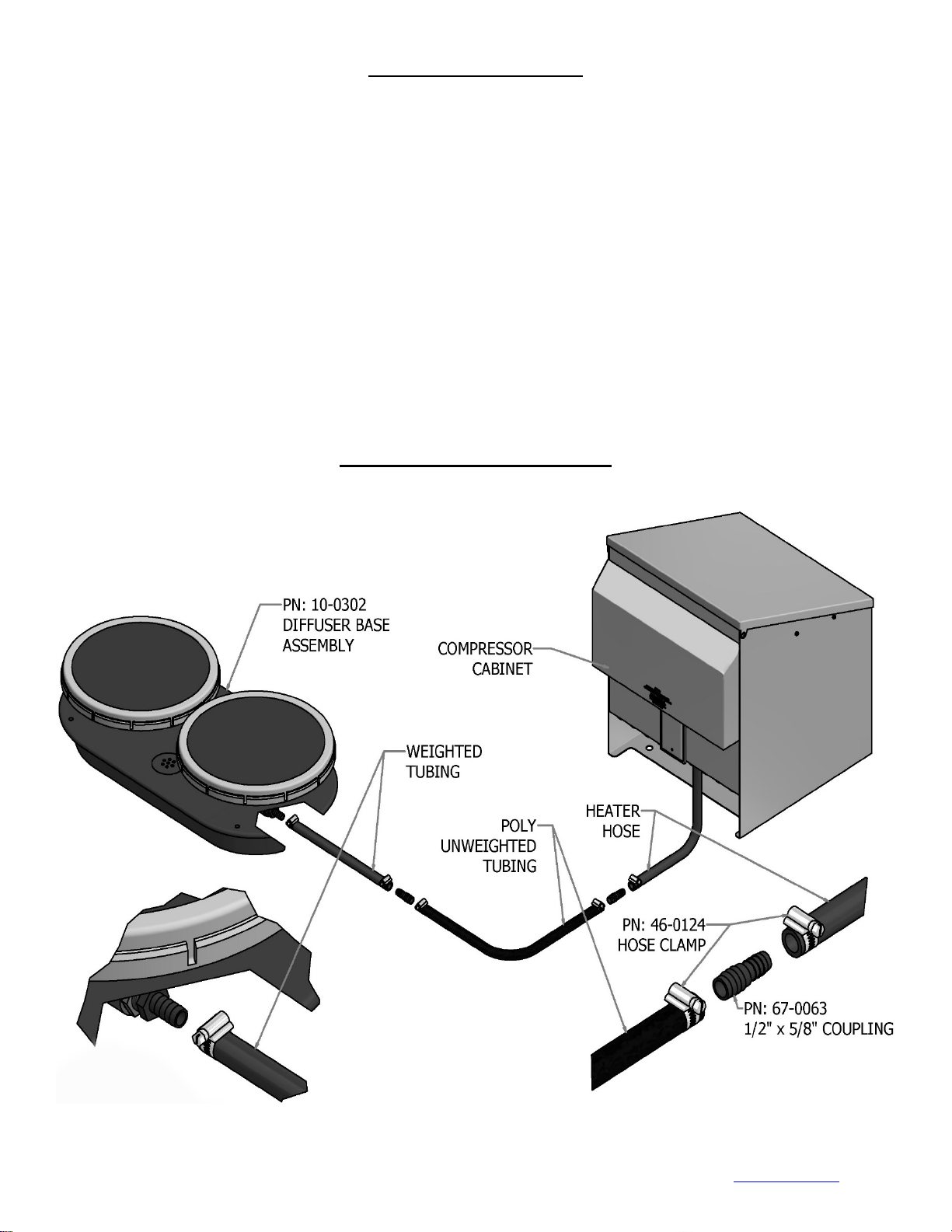 PN: 10-0302
DIFFUSER BASE
ASSEMBLY

COMPRESSOR
CABINET

WEIGHTED
TUBING

POLY
UNWEIGHTED
TUBING

HEATER
HOSE

PN: 46-0124
HOSE CLAMP

PN: 67-0063
1/2" x 5/8" COUPLING