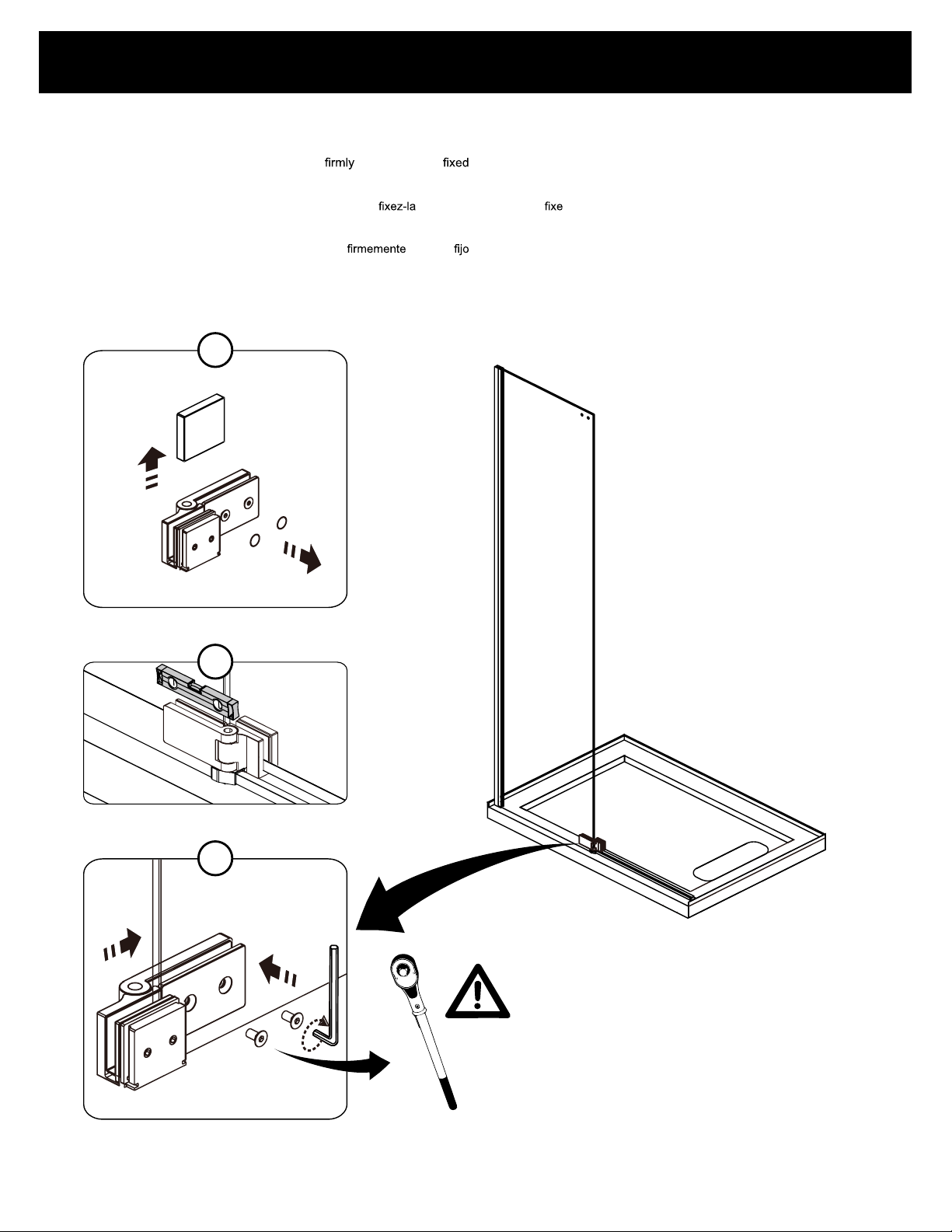 firmly fixed

fixez-la fixe

firmemente fijo