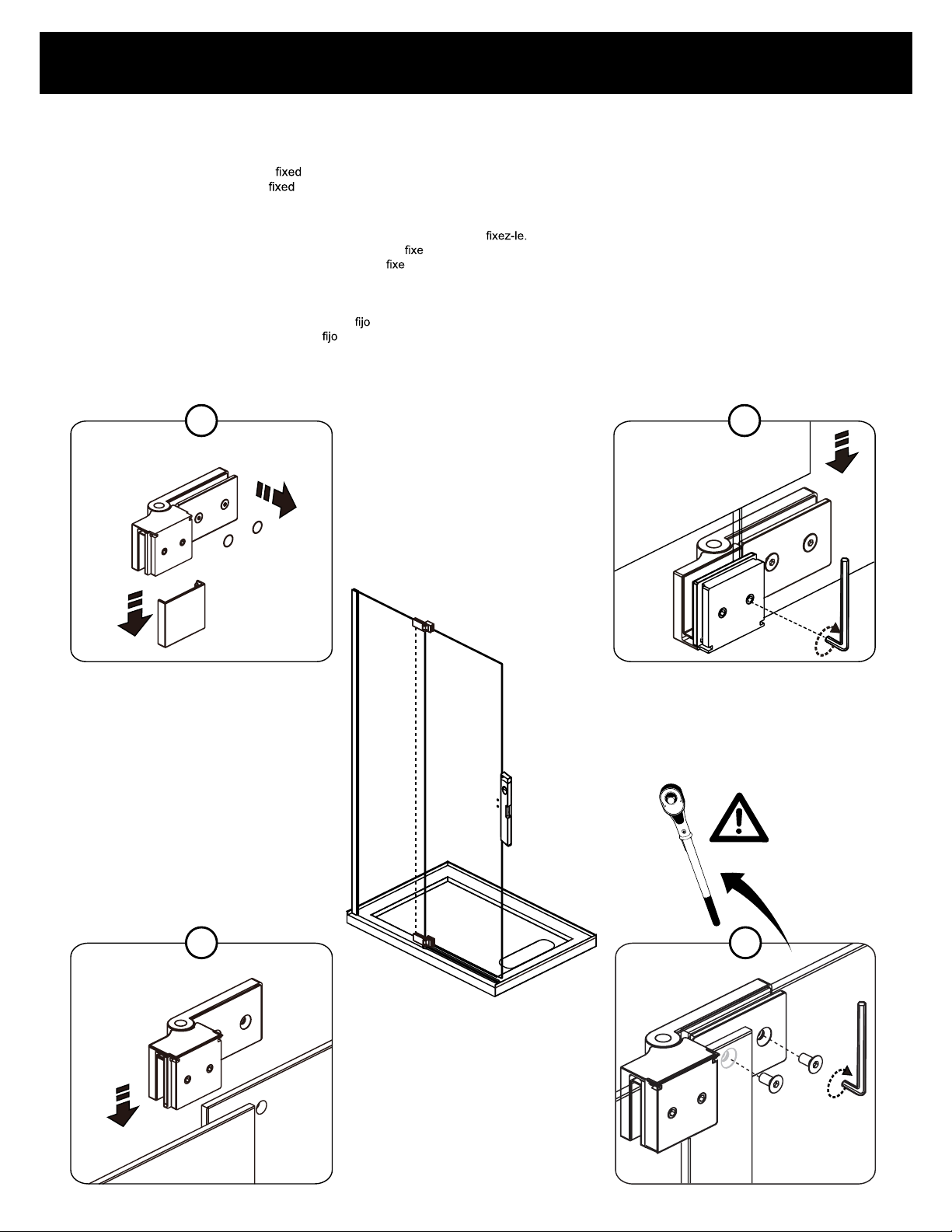 fixed
fixed

fixez-le.
fixe
fixe

fijo
fijo