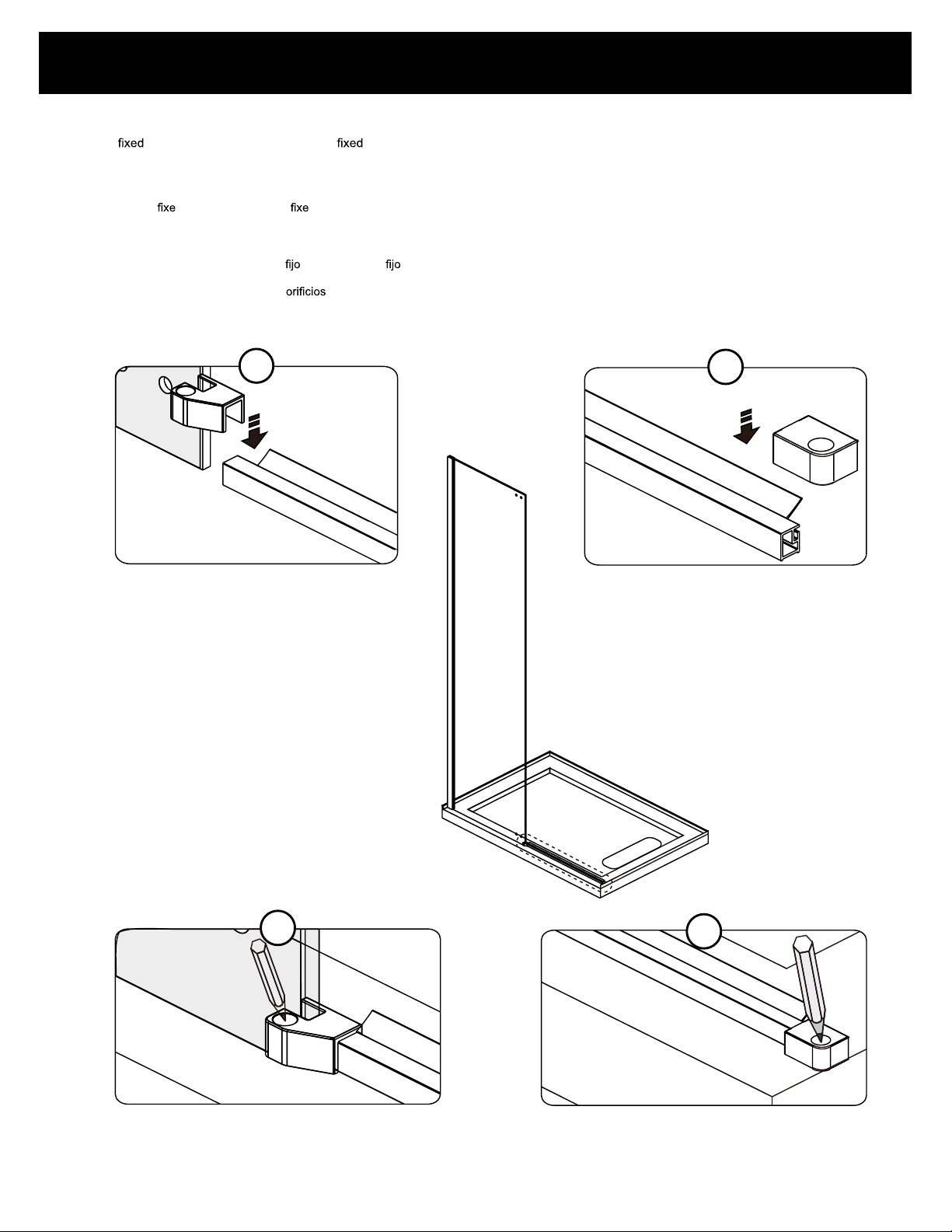 fixed fixed

fixe fixe

fijo fijo

orificios