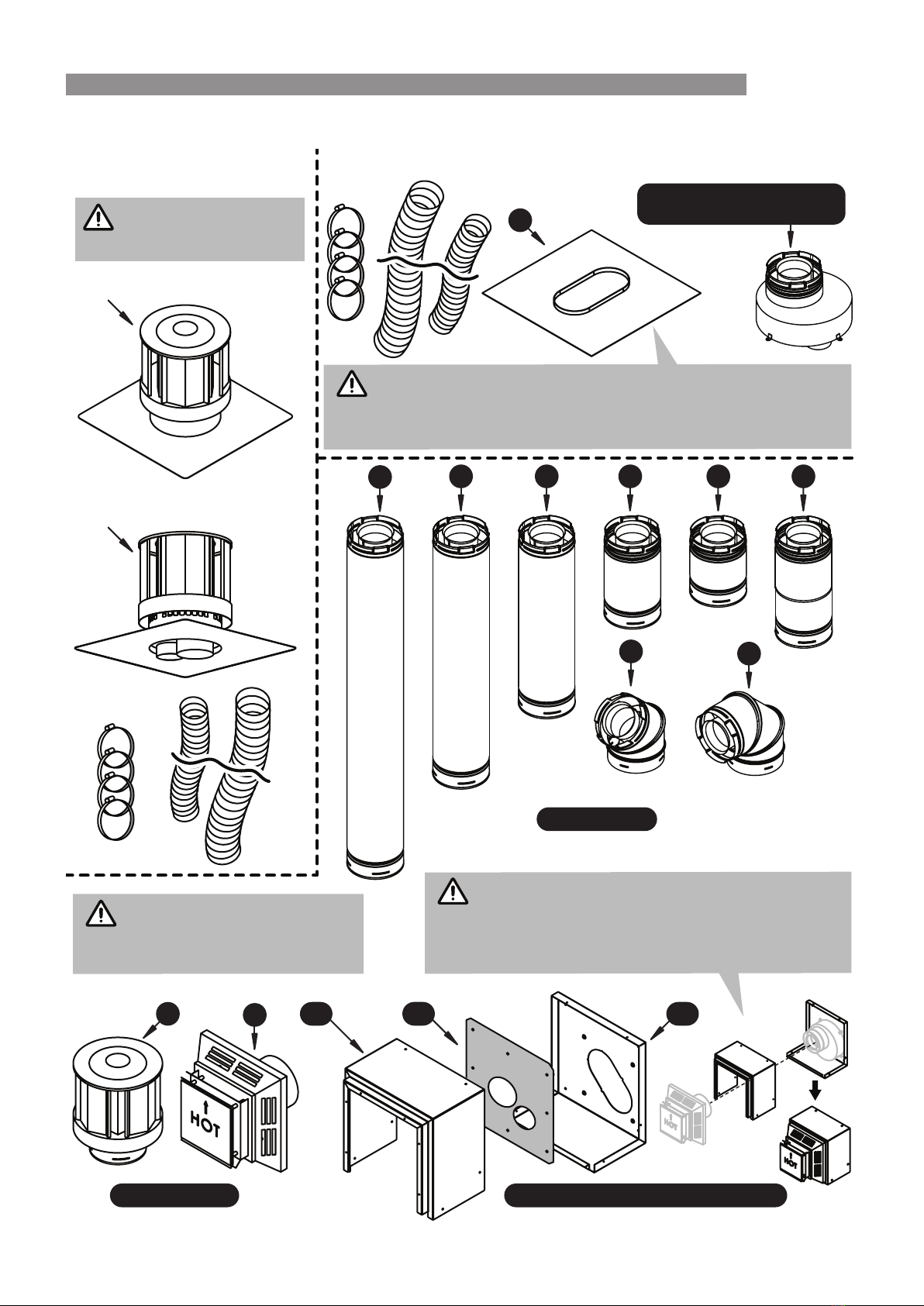 HOT

HOT

HOT