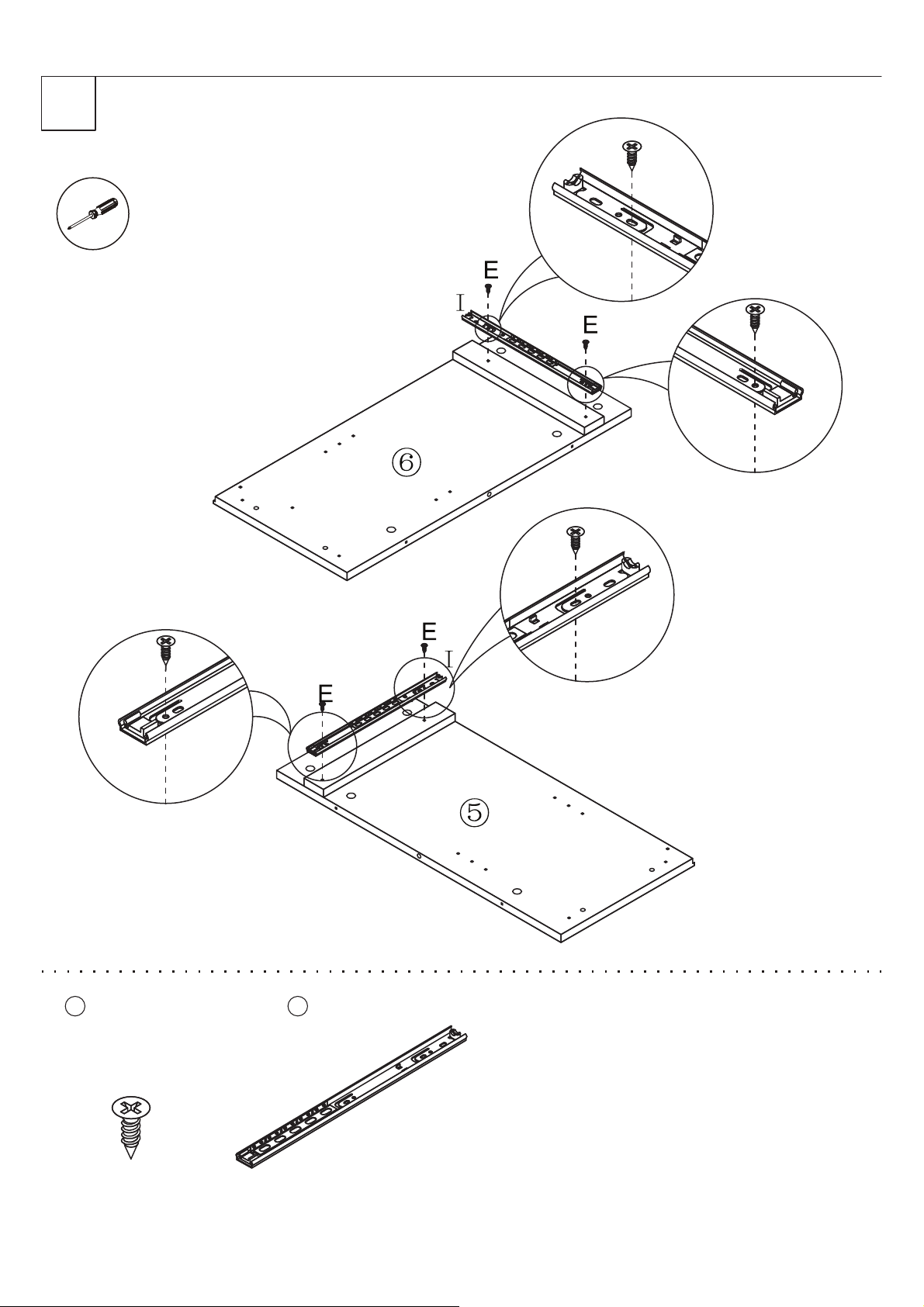 E

I

E

⑥

E

I

E

⑤