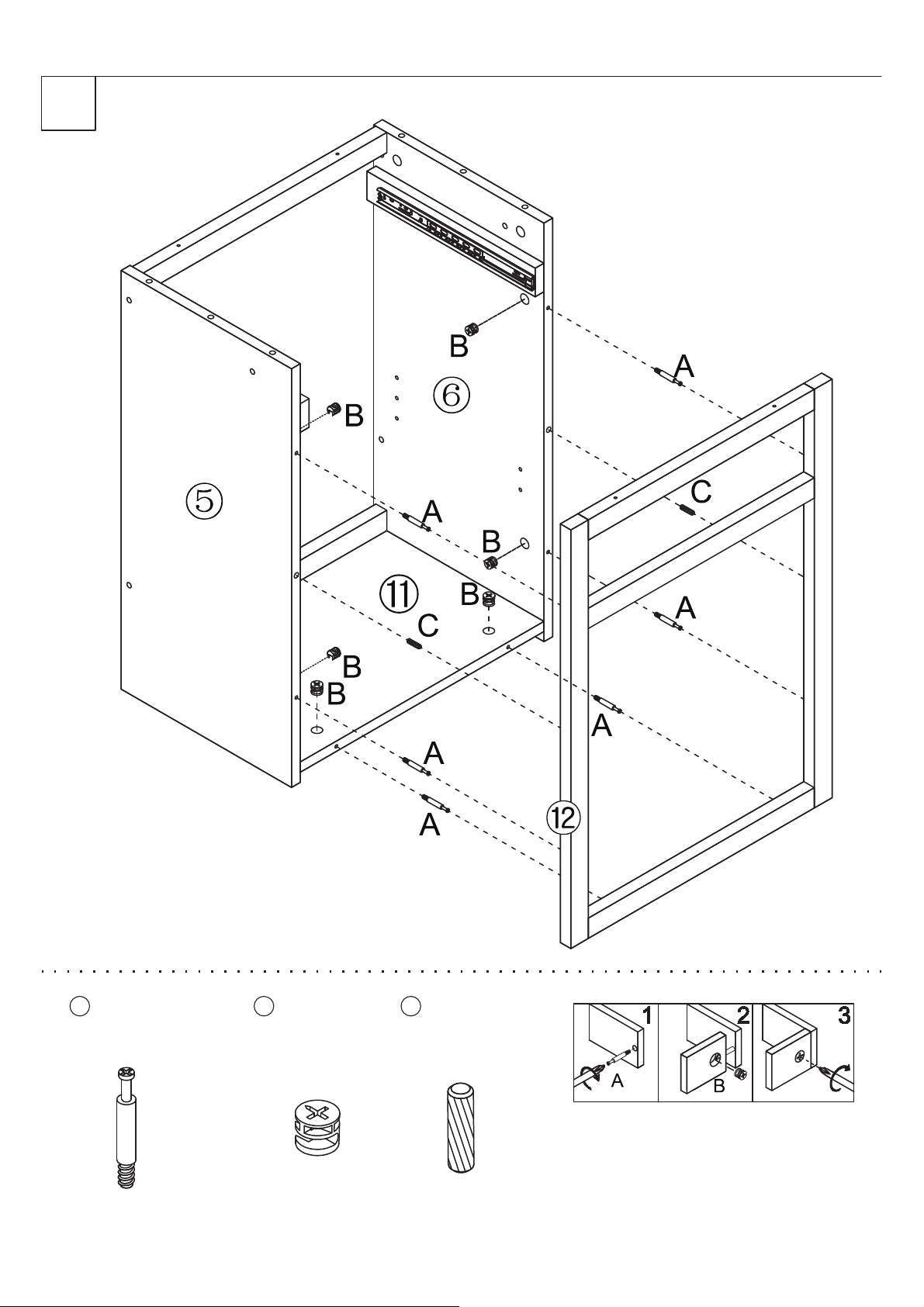 B
A
6
B
5
C
A
B
11
B
A
C
B
B
A
A
A
12
A

1
A
2
B
3