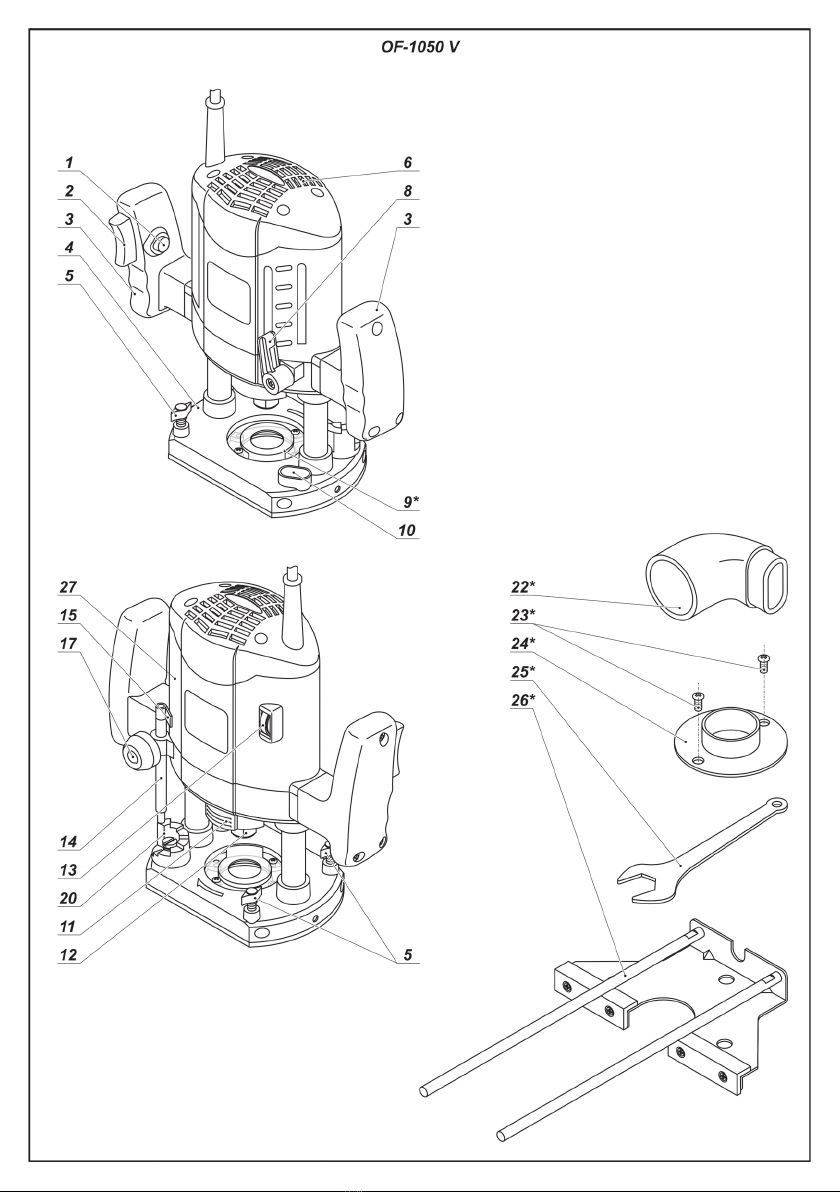 OF-1050 V

1
2
3
4
5
6
8
3
9*
10

27
15
17
14
13
20
11
12
5

22*
23*
24*
25*
26*