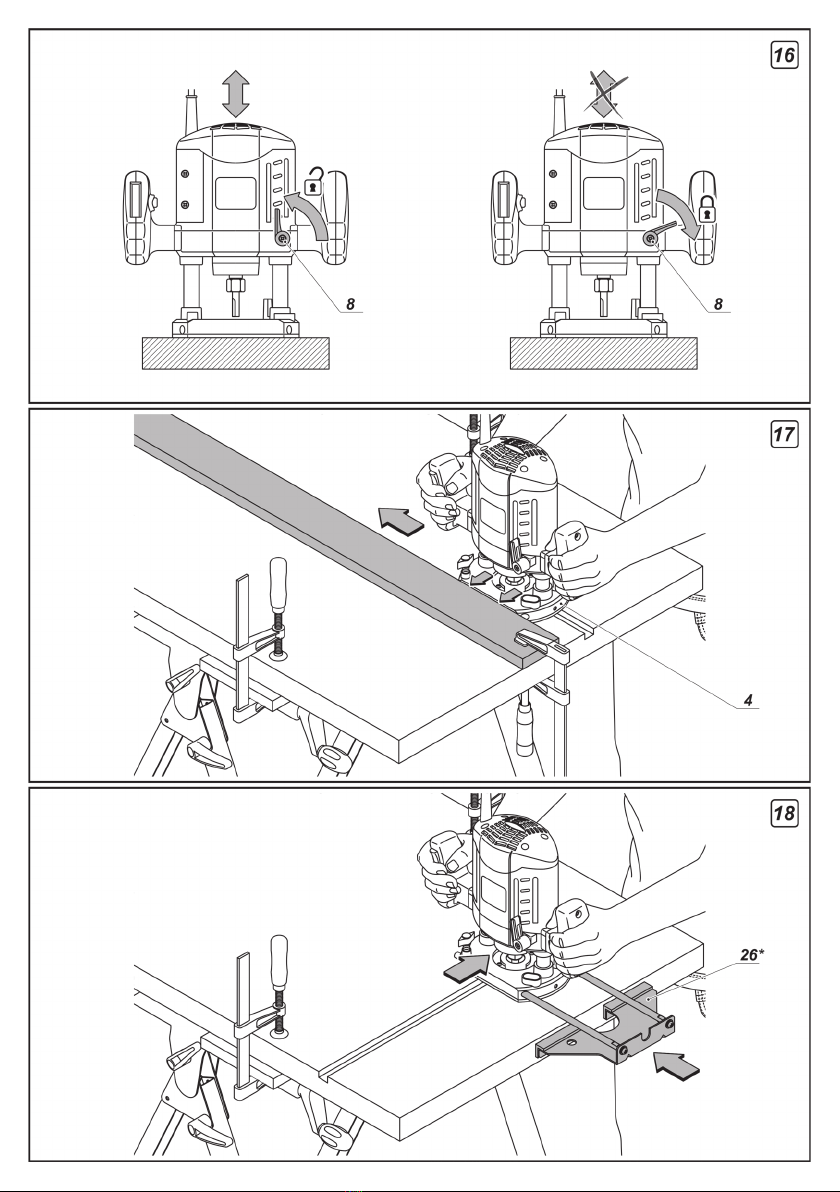 16

8

8

17

4

18

26*