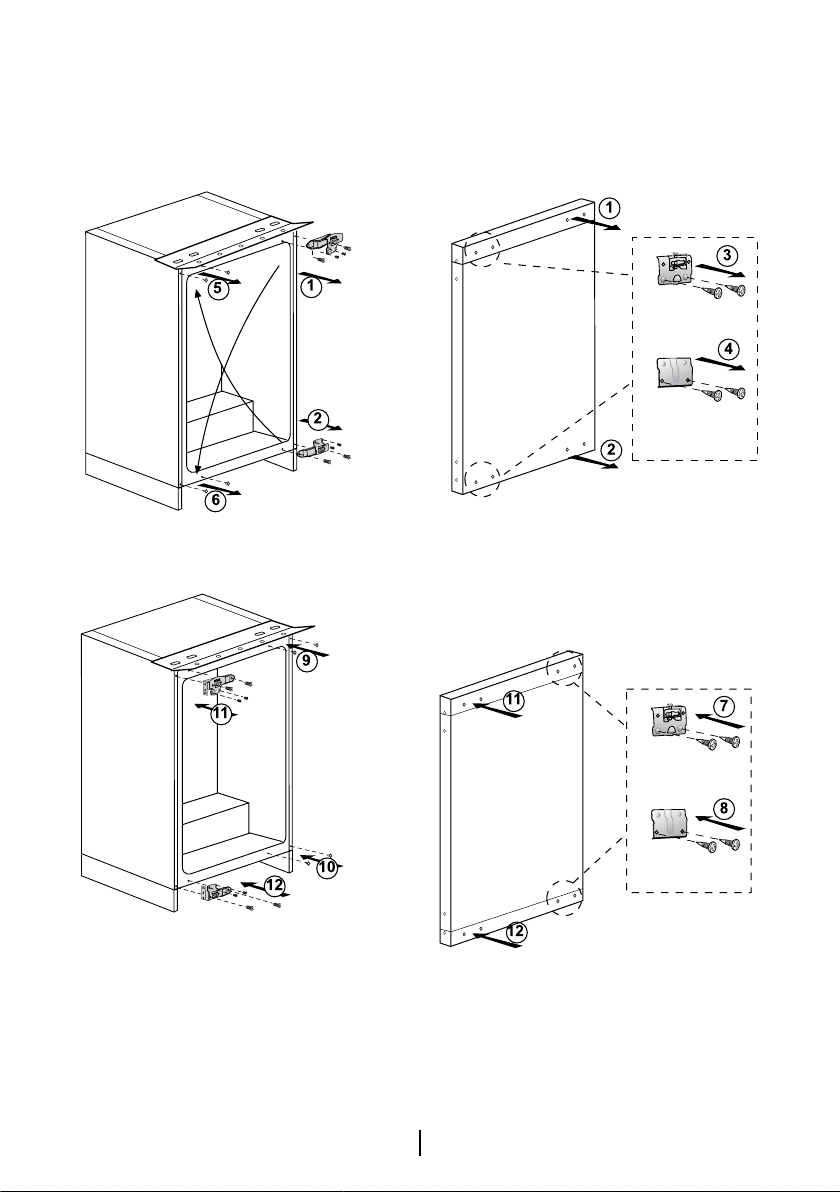 5
1
2
6
1
3
4
2
9
11
10
12
11
7
8
12